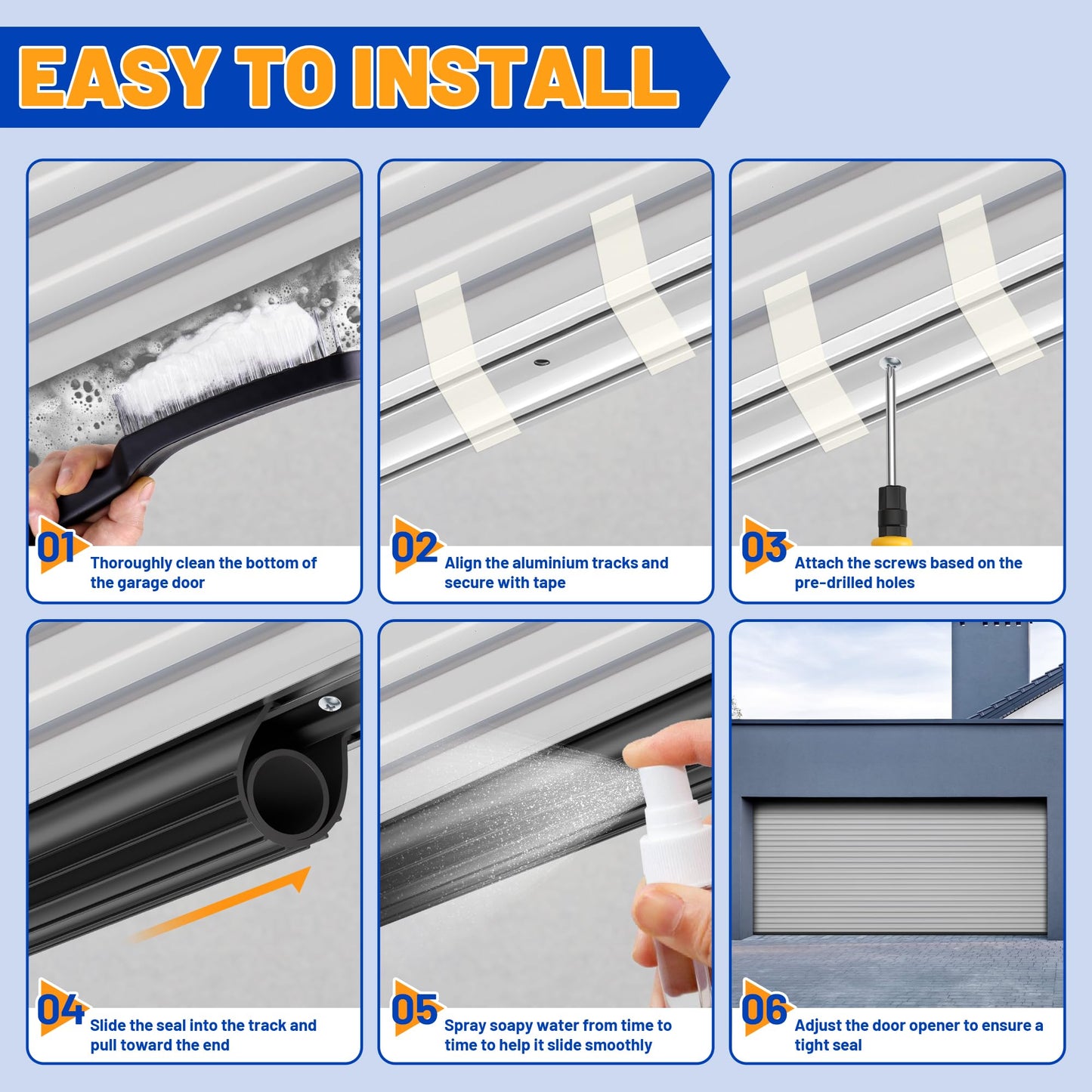 EASY TO INSTALL

01 Thoroughly clean the bottom of the garage door

02 Align the aluminium tracks and secure with tape

03 Attach the screws based on the pre-drilled holes

04 Slide the seal into the track and pull toward the end

05 Spray soapy water from time to time to help it slide smoothly

06 Adjust the door opener to ensure a tight seal