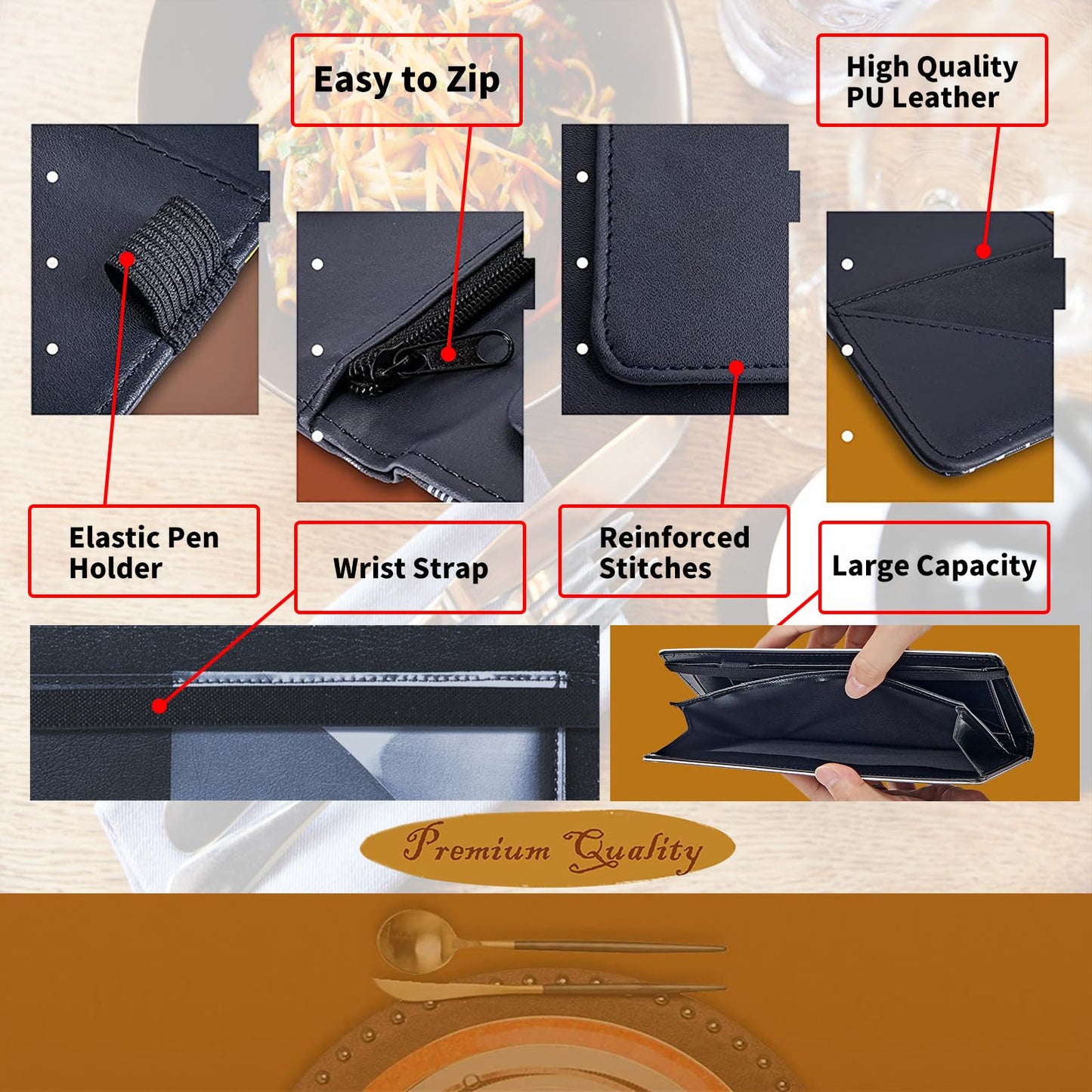 Easy to Zip

High Quality PU Leather

Elastic Pen Holder

Wrist Strap

Reinforced Stitches

Large Capacity

Premium Quality