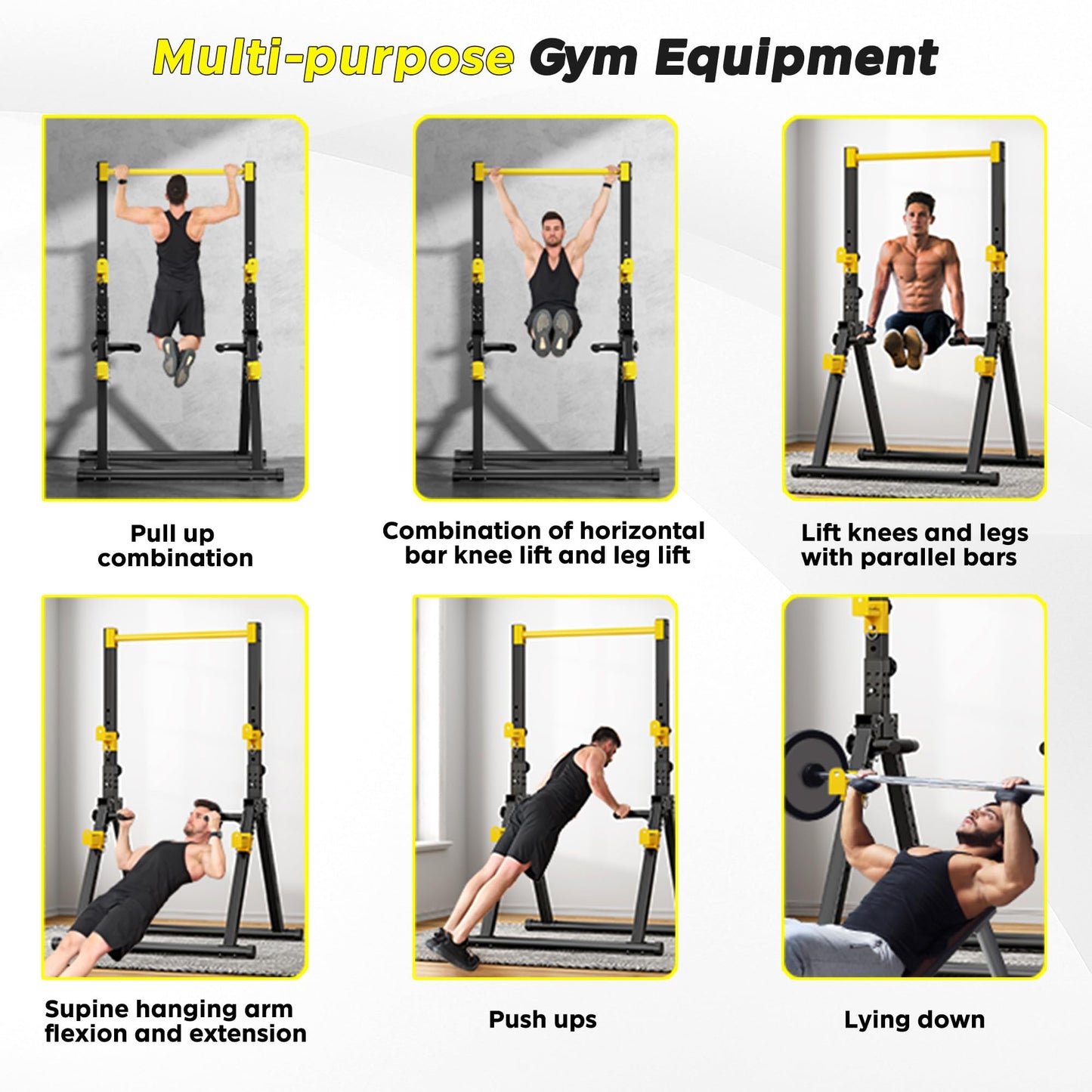 Multi-purpose Gym Equipment

Pull up combination

Combination of horizontal bar knee lift and leg lift

Lift knees and legs with parallel bars

Supine hanging arm flexion and extension

Push ups

Lying down