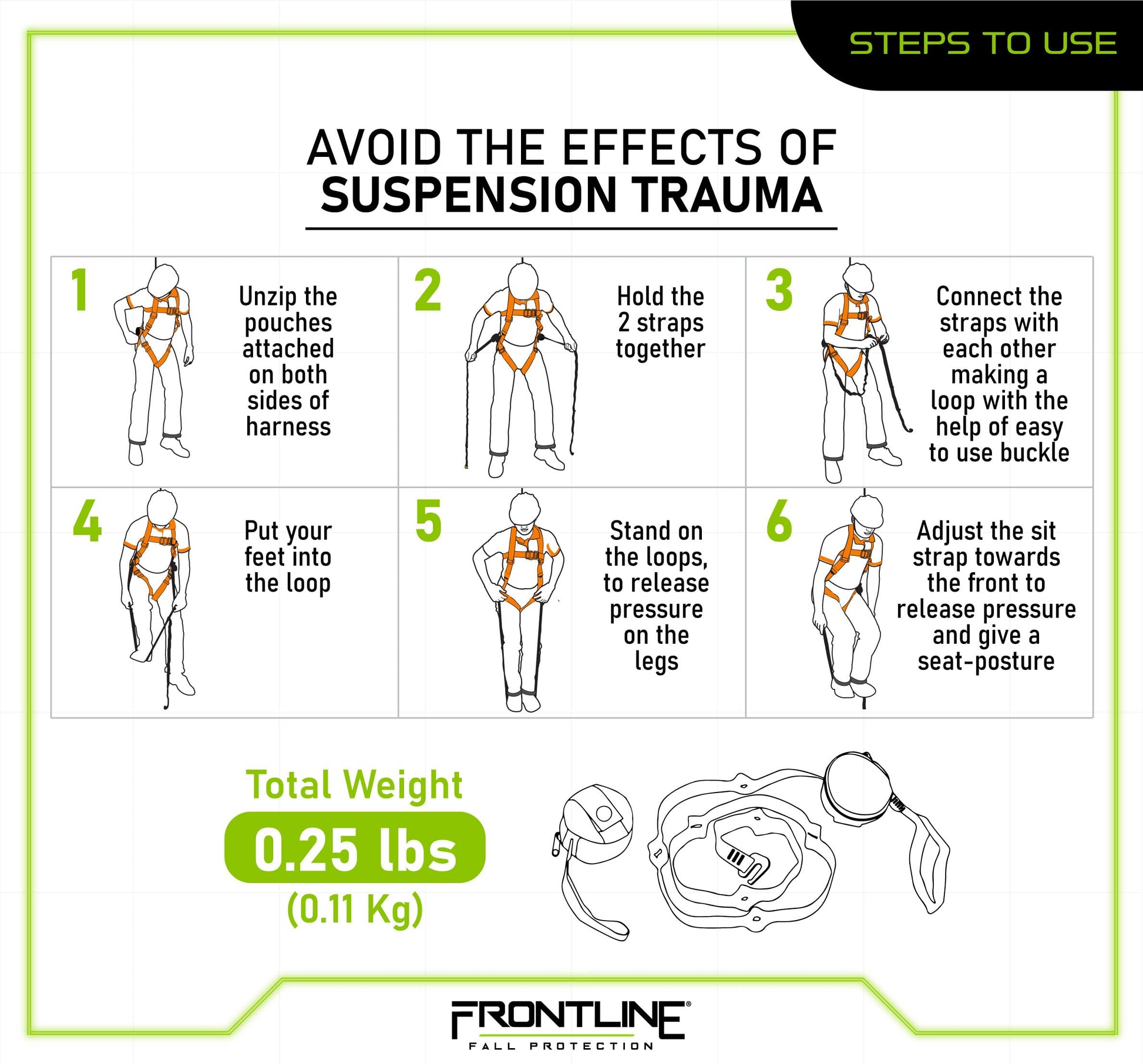 STEPS TO USE

AVOID THE EFFECTS OF SUSPENSION TRAUMA

1 Unzip the pouches attached on both sides of harness

2 Hold the 2 straps together

3 Connect the straps with each other making a loop with the help of easy to use buckle

4 Put your feet into the loop

5 Stand on the loops, to release pressure on the legs

6 Adjust the sit strap towards the front to release pressure and give a seat-posture

Total Weight
0.25 lbs
(0.11 Kg)

FRONTLINE®
FALL PROTECTION