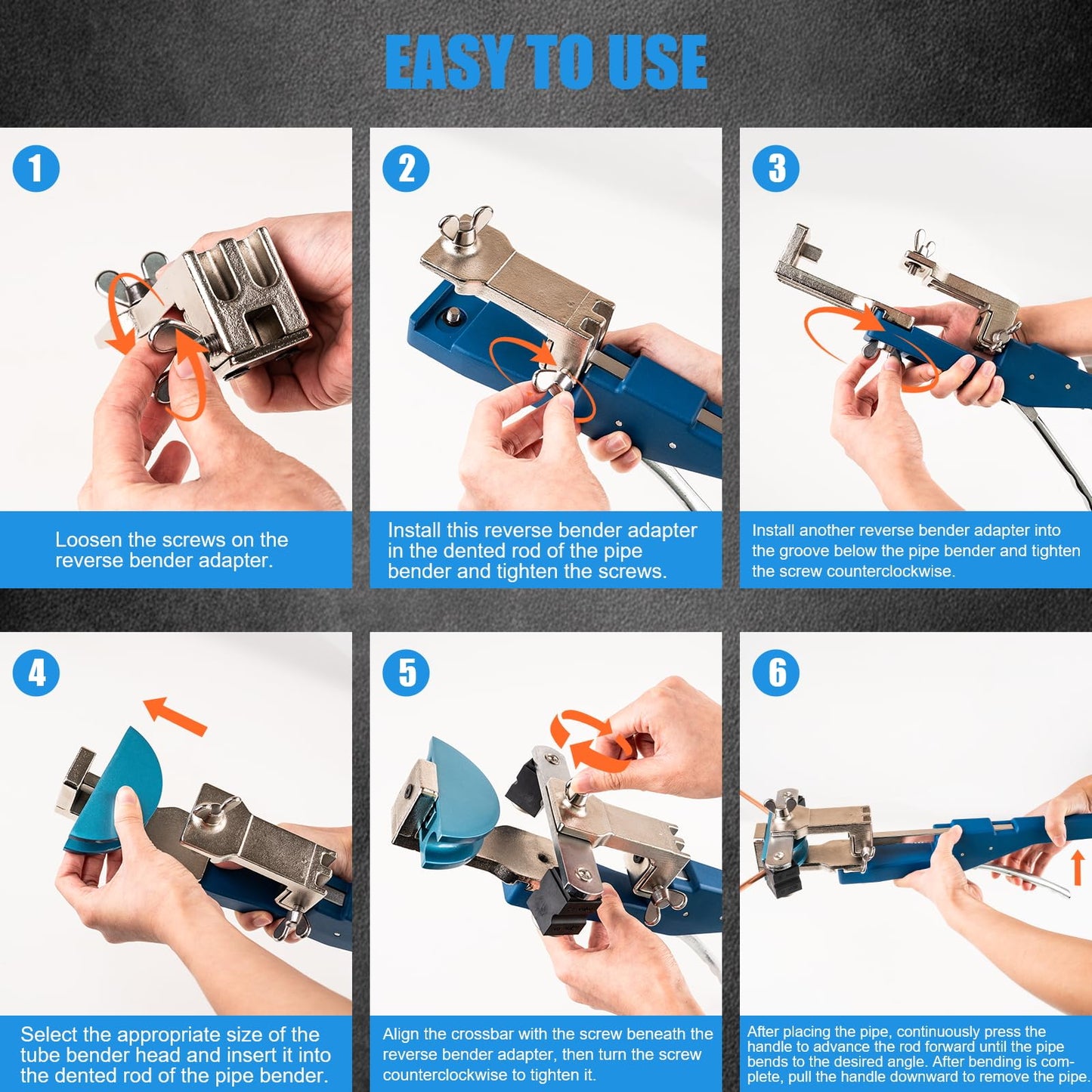 EASY TO USE

1

Loosen the screws on the reverse bender adapter.

2

Install this reverse bender adapter in the dented rod of the pipe bender and tighten the screws.

3

Install another reverse bender adapter into the groove below the pipe bender and tighten the screw counterclockwise.

4

Select the appropriate size of the tube bender head and insert it into the dented rod of the pipe bender.

5

Align the crossbar with the screw beneath the reverse bender adapter, then turn the screw counterclockwise to tighten it.

6

After placing the pipe, continuously press the handle to advance the rod forward until the pipe bends to the desired angle. After bending is complete, pull the handle downward to remove the pipe.