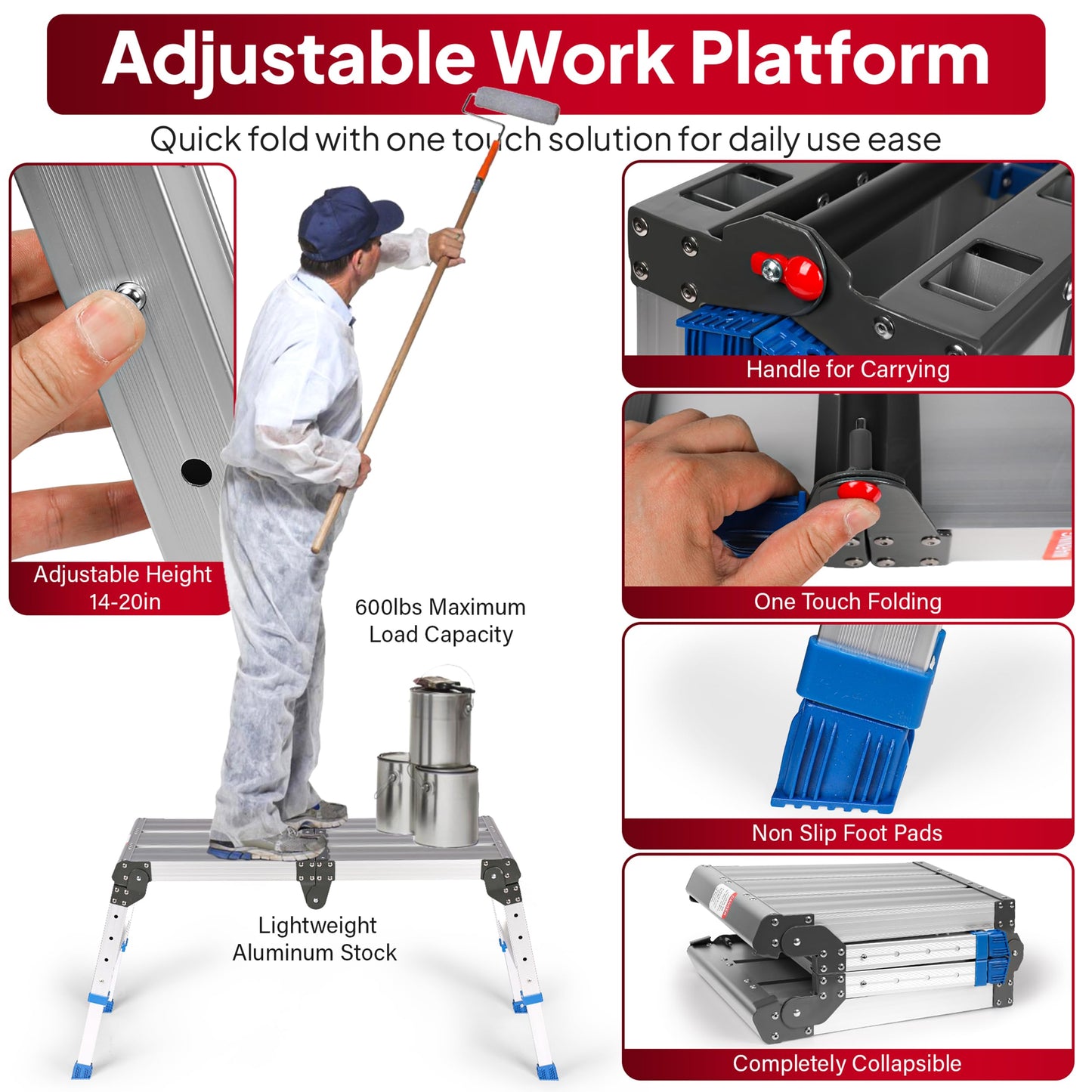 Adjustable Work Platform

Quick fold with one touch solution for daily use ease

Adjustable Height 14-20in

600lbs Maximum Load Capacity

Lightweight Aluminum Stock

Handle for Carrying

One Touch Folding

Non Slip Foot Pads

Completely Collapsible