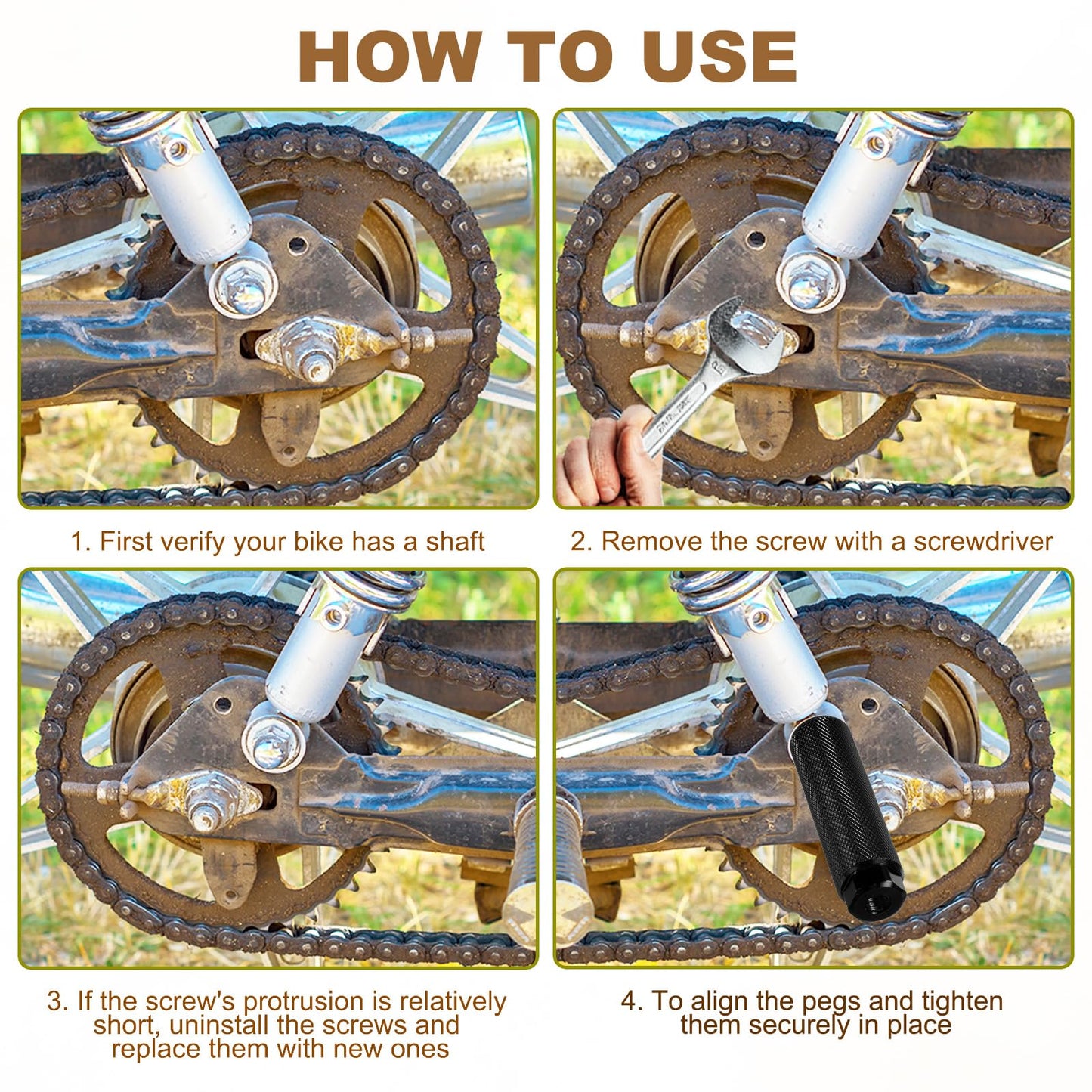 HOW TO USE

1. First verify your bike has a shaft

2. Remove the screw with a screwdriver

3. If the screw's protrusion is relatively short, uninstall the screws and replace them with new ones

4. To align the pegs and tighten them securely in place