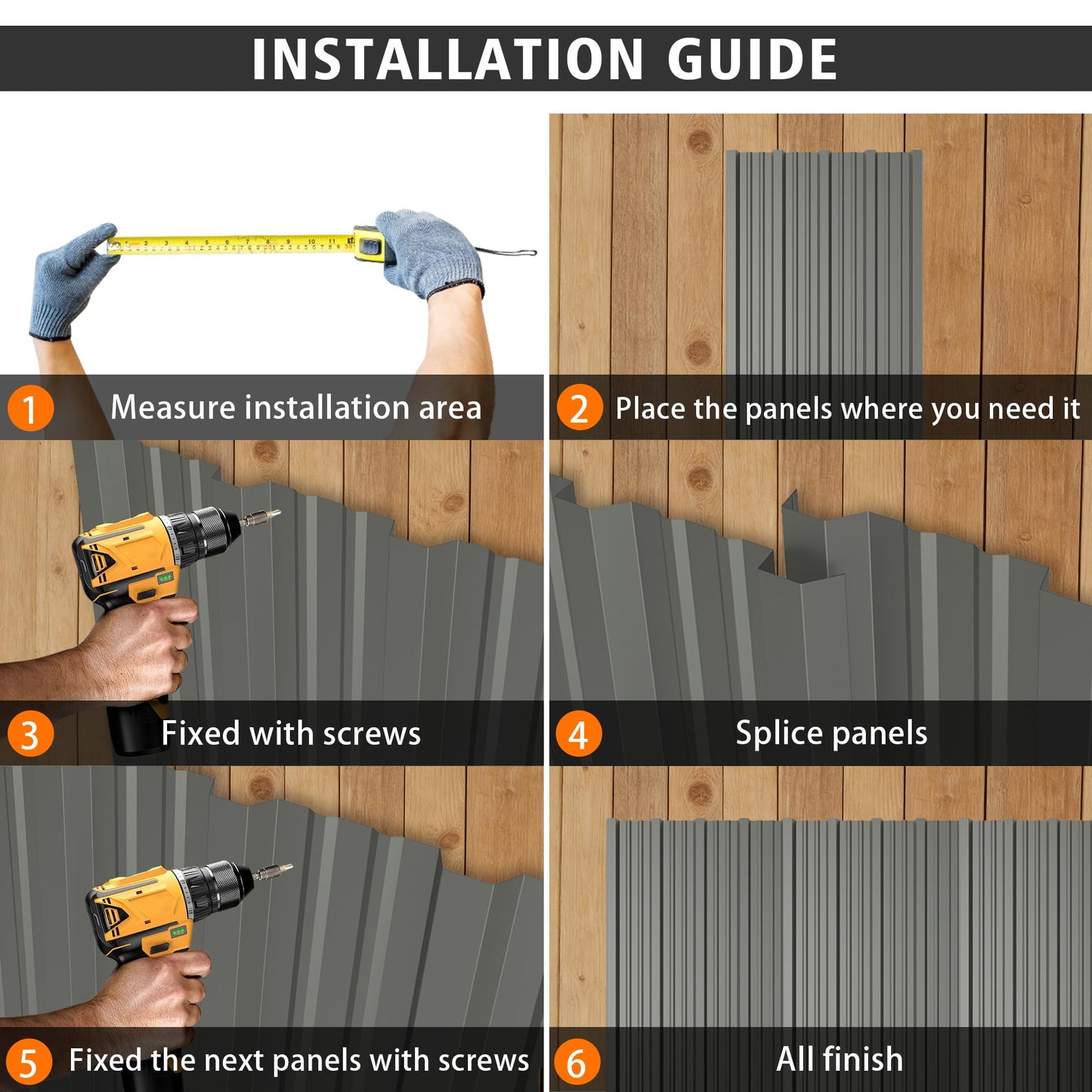 INSTALLATION GUIDE

1 Measure installation area

2 Place the panels where you need it

3 Fixed with screws

4 Splice panels

5 Fixed the next panels with screws

6 All finish