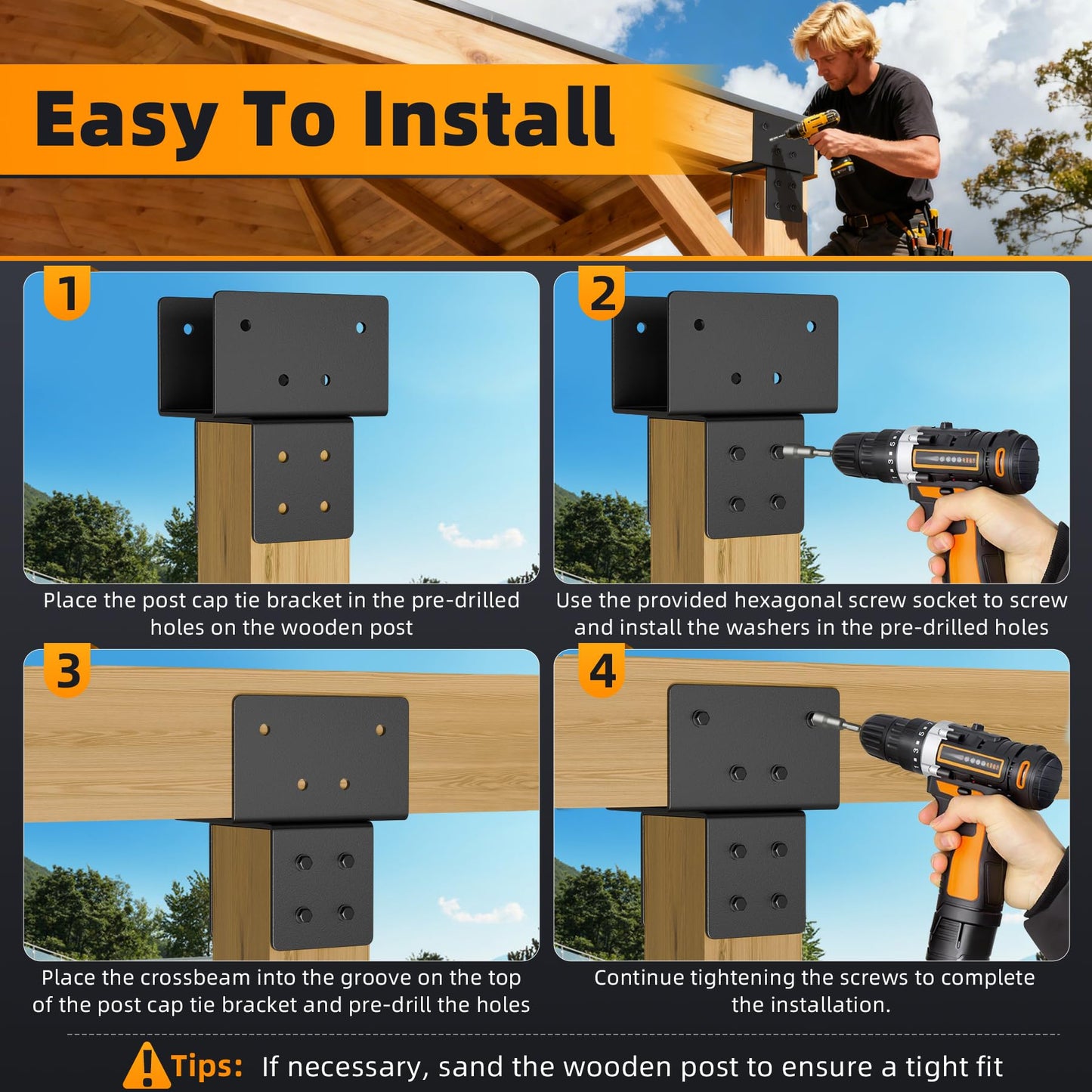 Easy To Install

1

Place the post cap tie bracket in the pre-drilled holes on the wooden post

2

Use the provided hexagonal screw socket to screw and install the washers in the pre-drilled holes

3

Place the crossbeam into the groove on the top of the post cap tie bracket and pre-drill the holes

4

Continue tightening the screws to complete the installation.

Tips: If necessary, sand the wooden post to ensure a tight fit