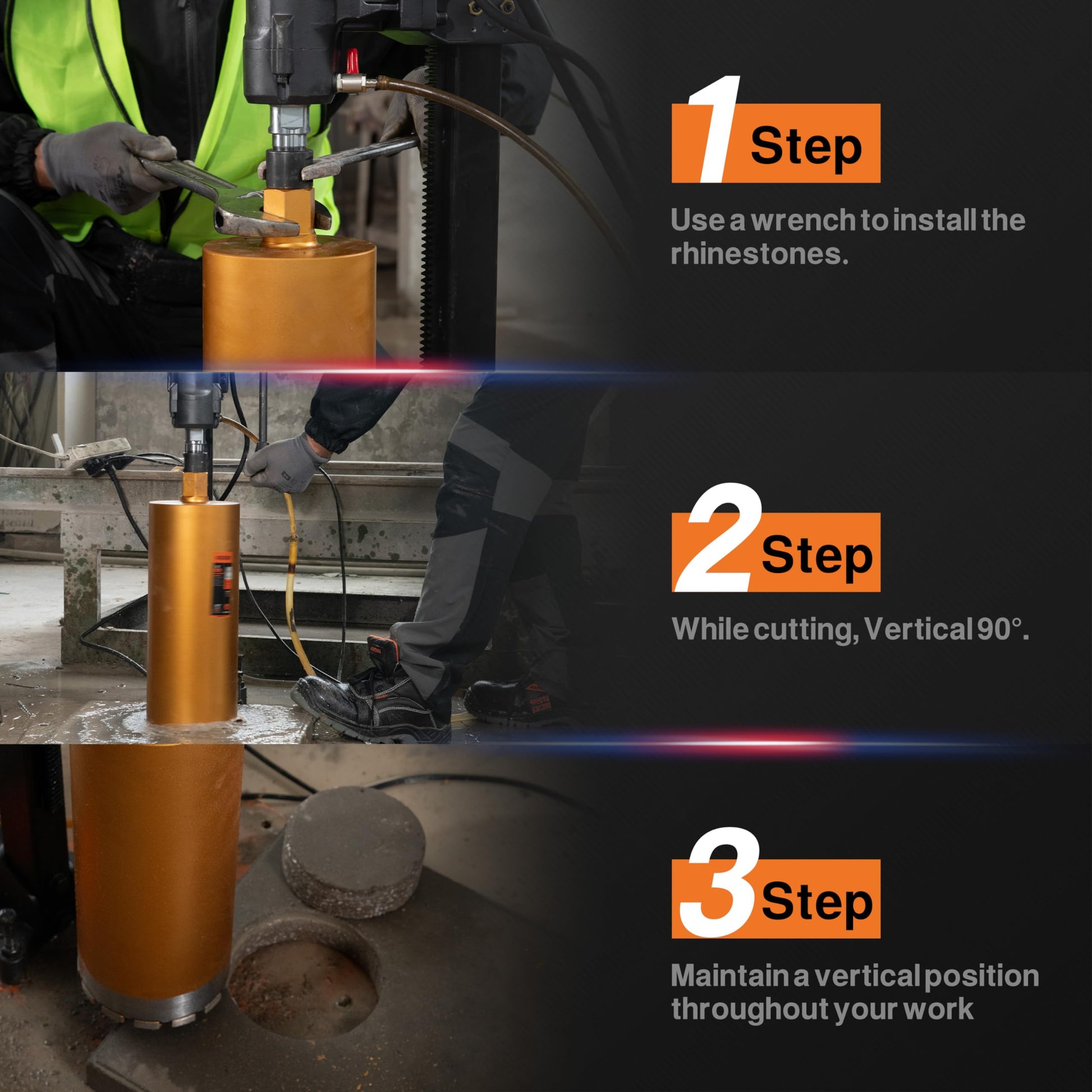 1 Step

Use a wrench to install the rhinestones.

2 Step

While cutting, Vertical 90°.

3 Step

Maintain a vertical position throughout your work