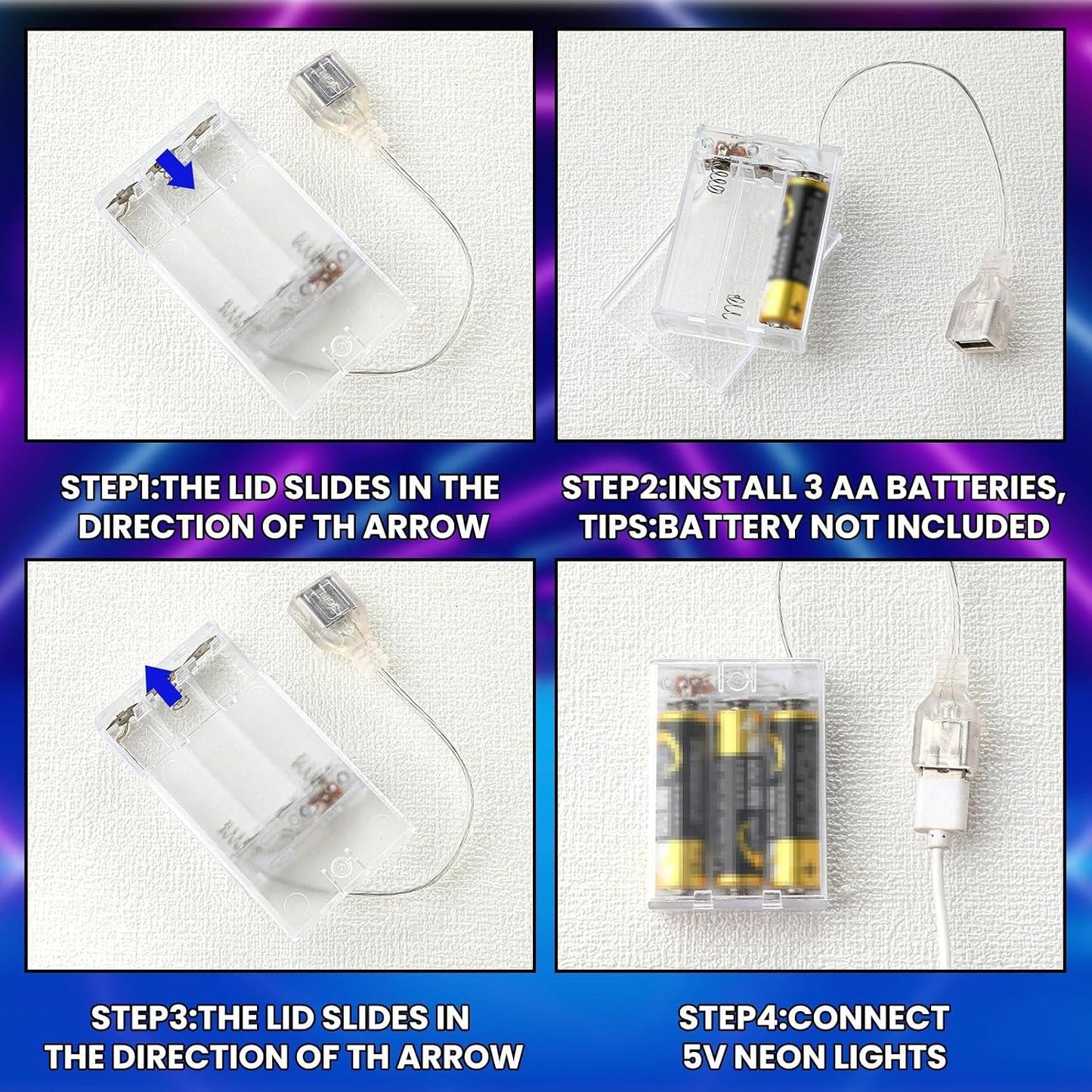 STEP1:THE LID SLIDES IN THE DIRECTION OF TH ARROW

STEP2:INSTALL 3 AA BATTERIES, TIPS:BATTERY NOT INCLUDED

STEP3:THE LID SLIDES IN THE DIRECTION OF TH ARROW

STEP4:CONNECT 5V NEON LIGHTS