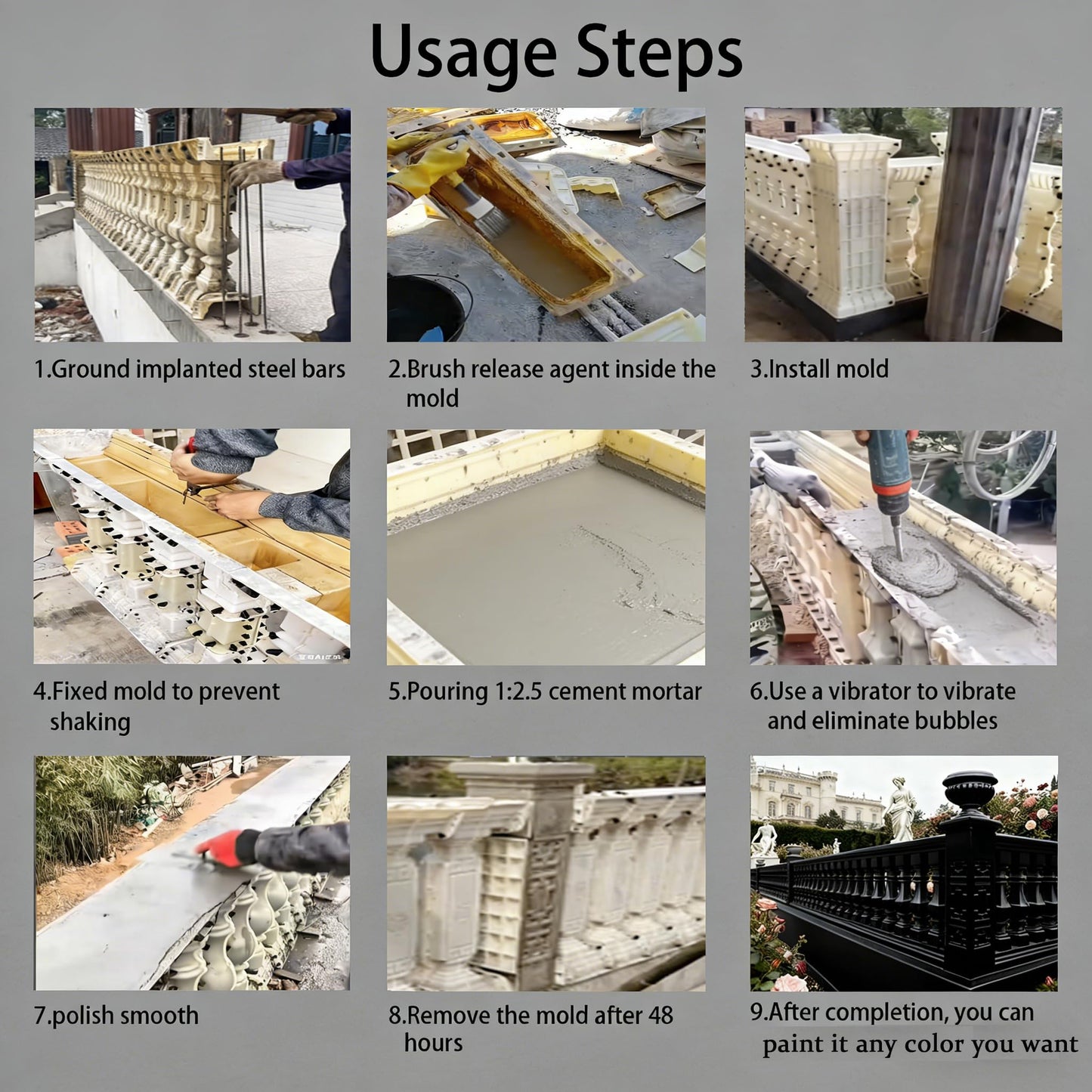 Usage Steps

1.Ground implanted steel bars

2.Brush release agent inside the mold

3.Install mold

4.Fixed mold to prevent shaking

5.Pouring 1:2.5 cement mortar

6.Use a vibrator to vibrate and eliminate bubbles

7.polish smooth

8.Remove the mold after 48 hours

9.After completion, you can paint it any color you want