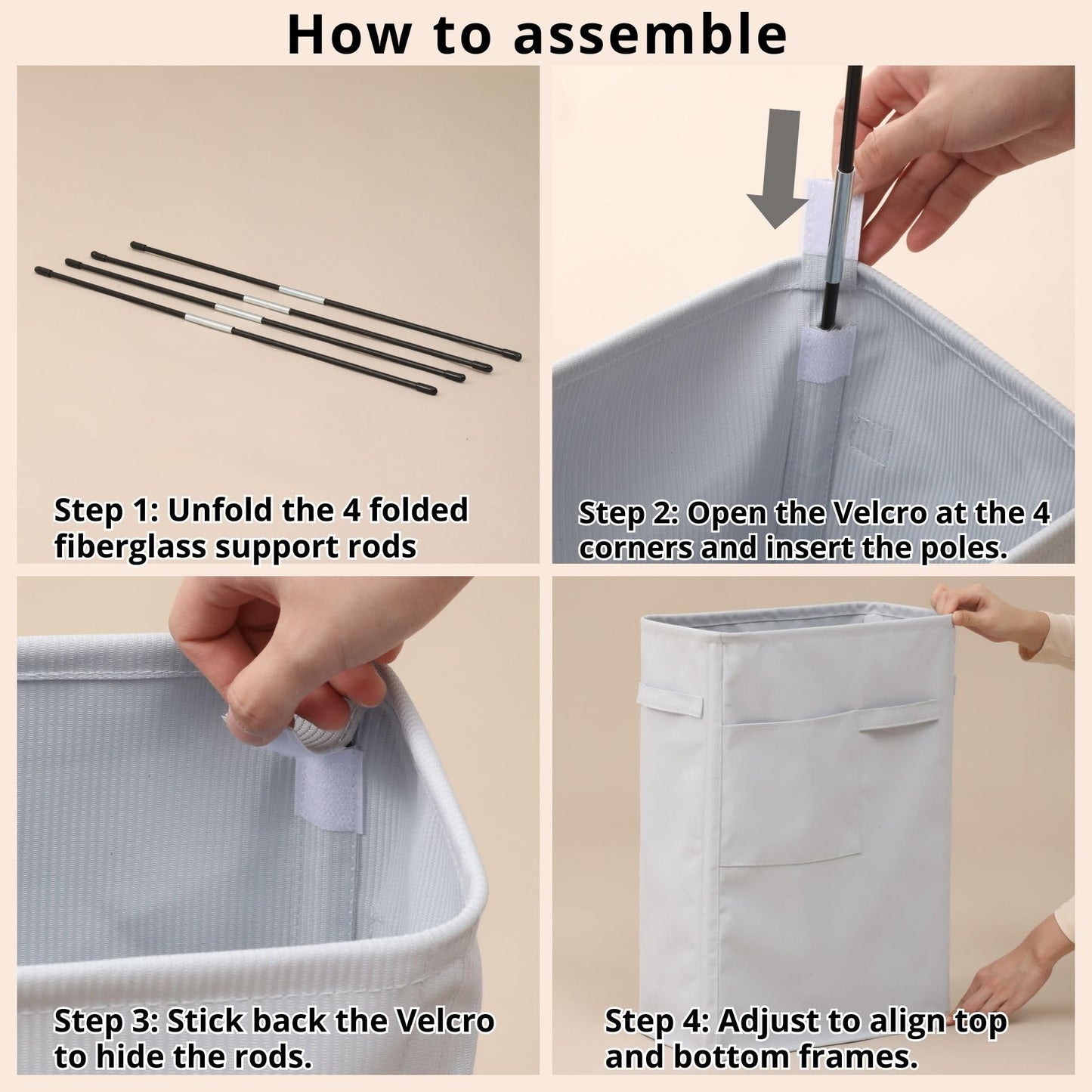 How to assemble

Step 1: Unfold the 4 folded fiberglass support rods

Step 2: Open the Velcro at the 4 corners and insert the poles.

Step 3: Stick back the Velcro to hide the rods.

Step 4: Adjust to align top and bottom frames.