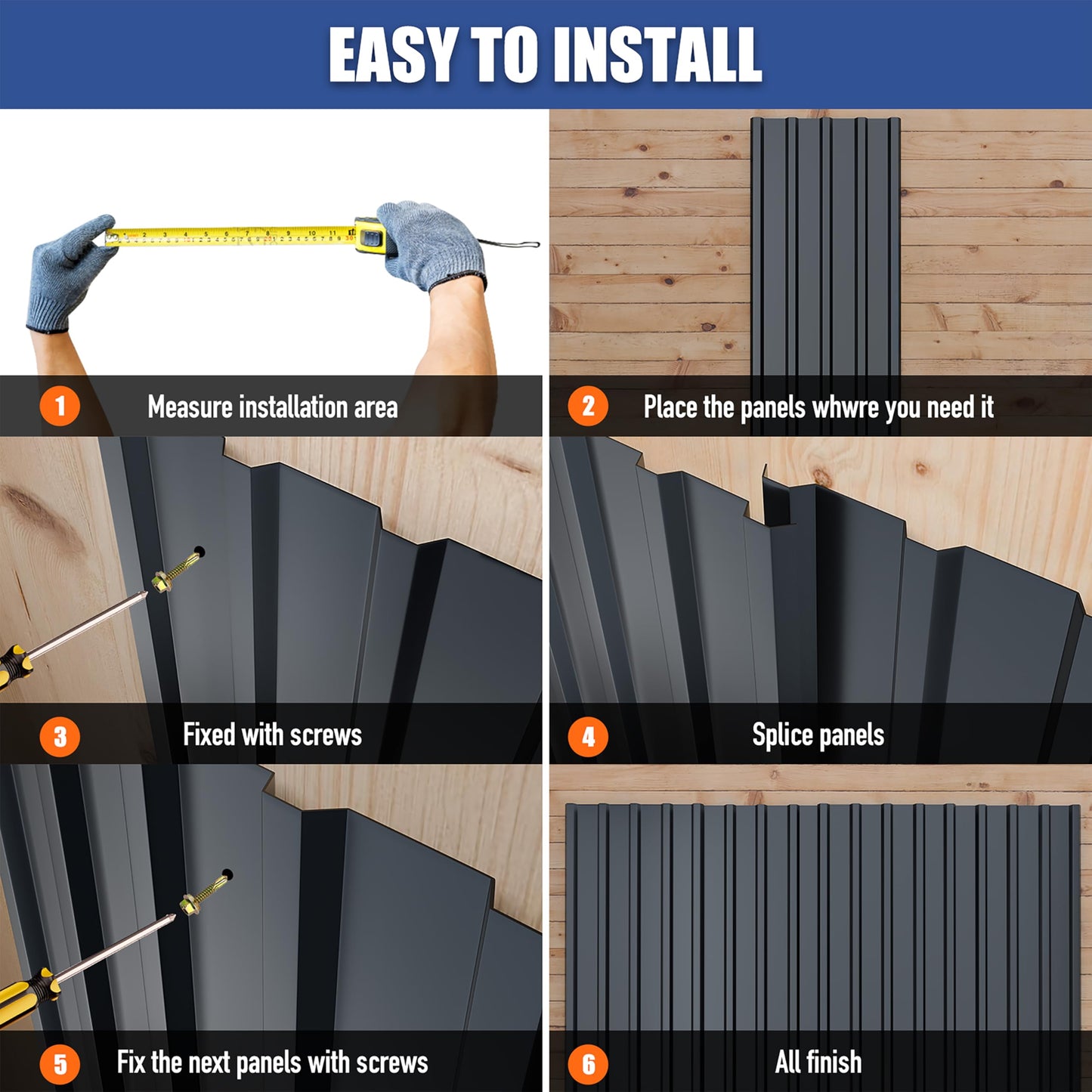 EASY TO INSTALL

1 Measure installation area

2 Place the panels whwre you need it

3 Fixed with screws

4 Splice panels

5 Fix the next panels with screws

6 All finish