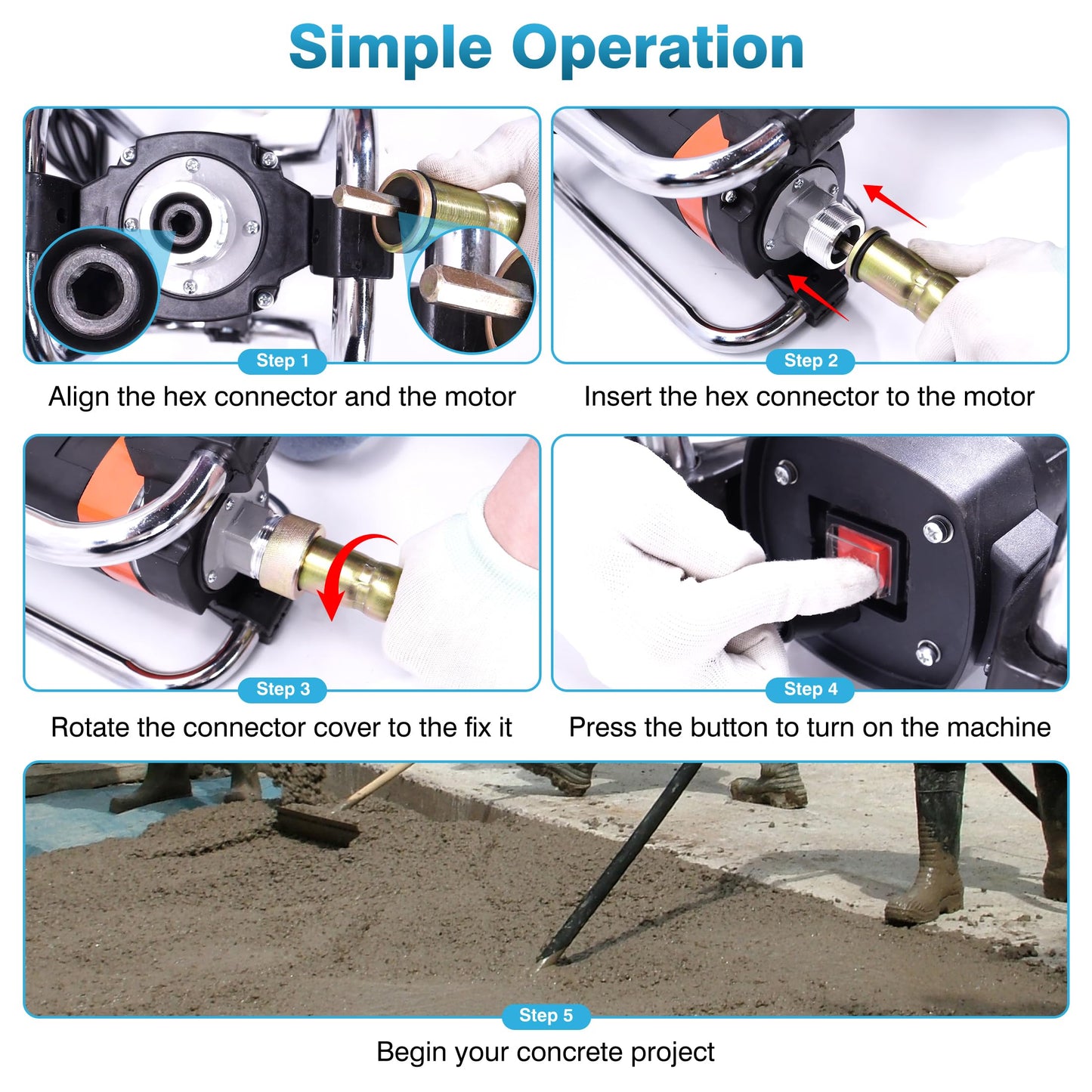 Simple Operation

Step 1
Align the hex connector and the motor

Step 2
Insert the hex connector to the motor

Step 3
Rotate the connector cover to the fix it

Step 4
Press the button to turn on the machine

Step 5
Begin your concrete project