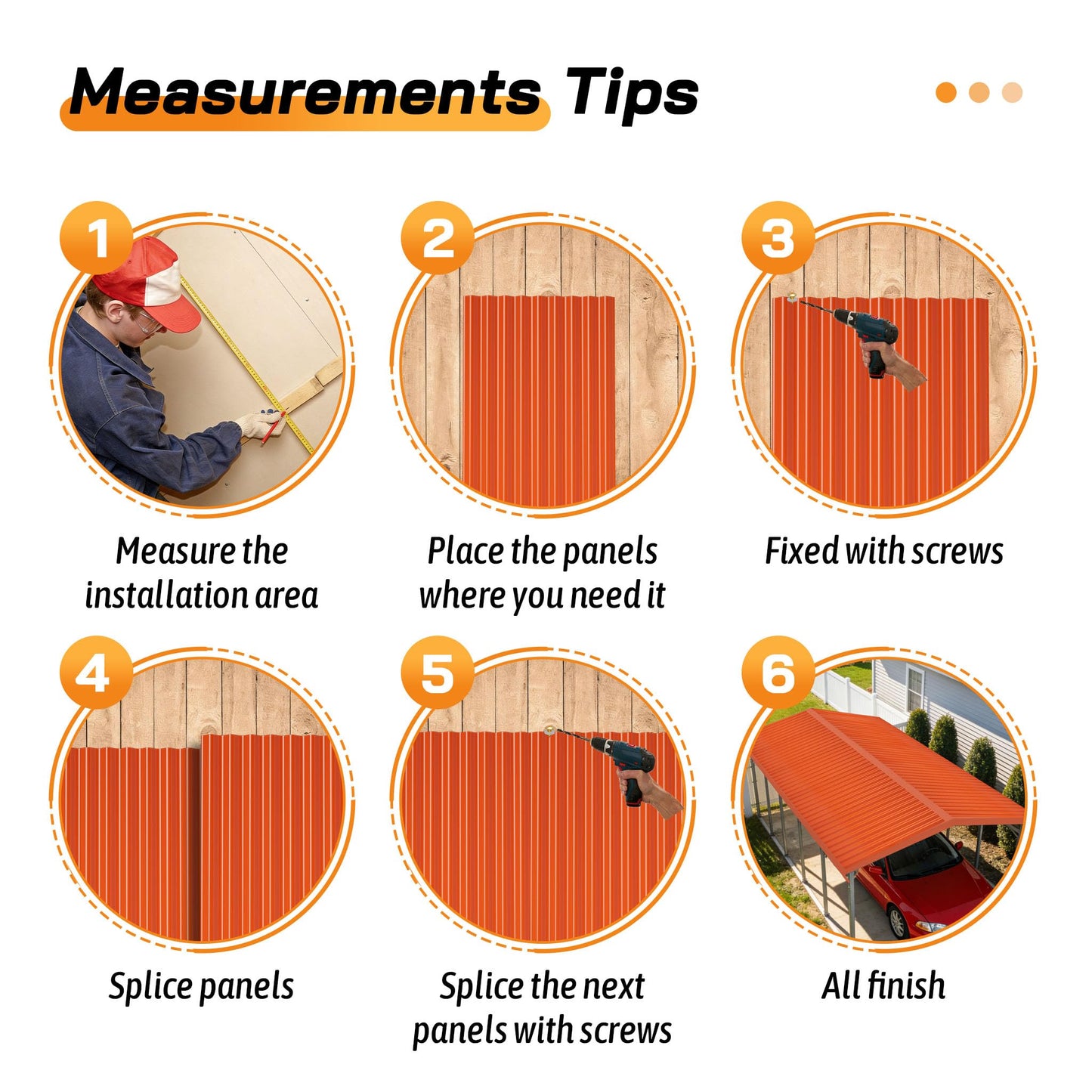 Measurements Tips

1

Measure the installation area

2

Place the panels where you need it

3

Fixed with screws

4

Splice panels

5

Splice the next panels with screws

6

All finish