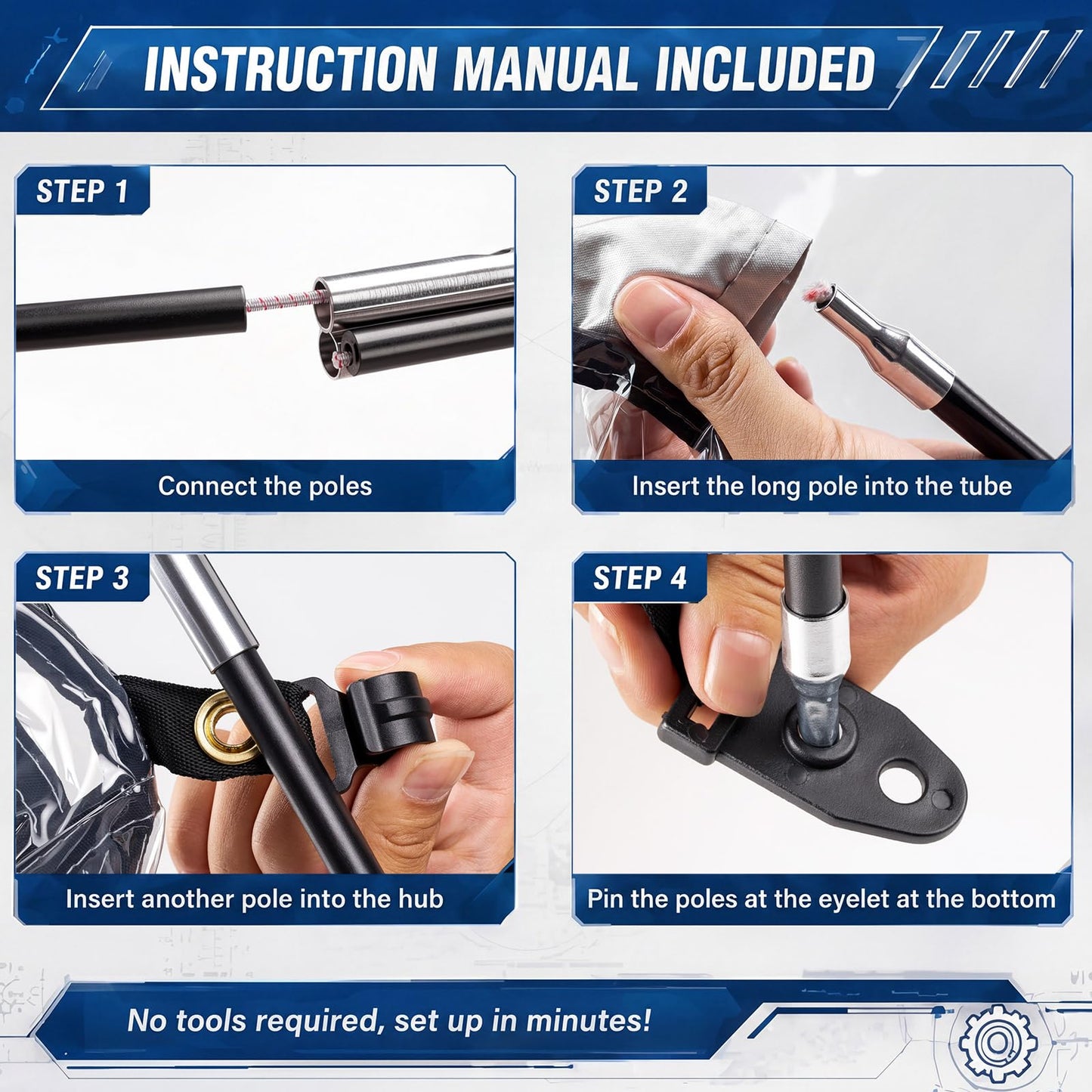 INSTRUCTION MANUAL INCLUDED

STEP 1

Connect the poles

STEP 2

Insert the long pole into the tube

STEP 3

Insert another pole into the hub

STEP 4

Pin the poles at the eyelet at the bottom

No tools required, set up in minutes!