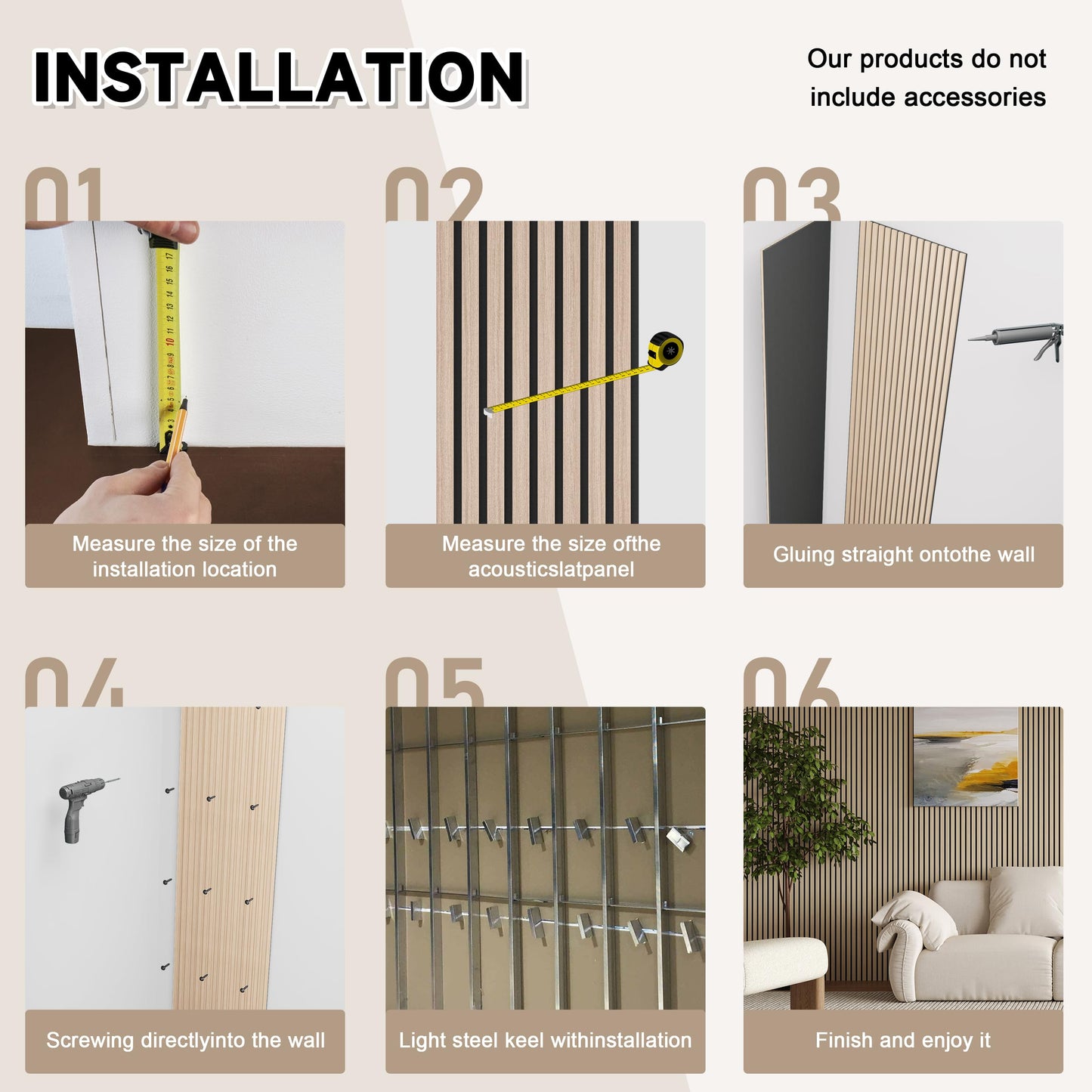 INSTALLATION

Our products do not include accessories

01

Measure the size of the installation location

02

Measure the size ofthe acousticslatpanel

03

Gluing straight ontothe wall

04

Screwing directlyinto the wall

05

Light steel keel withinstallation

06

Finish and enjoy it