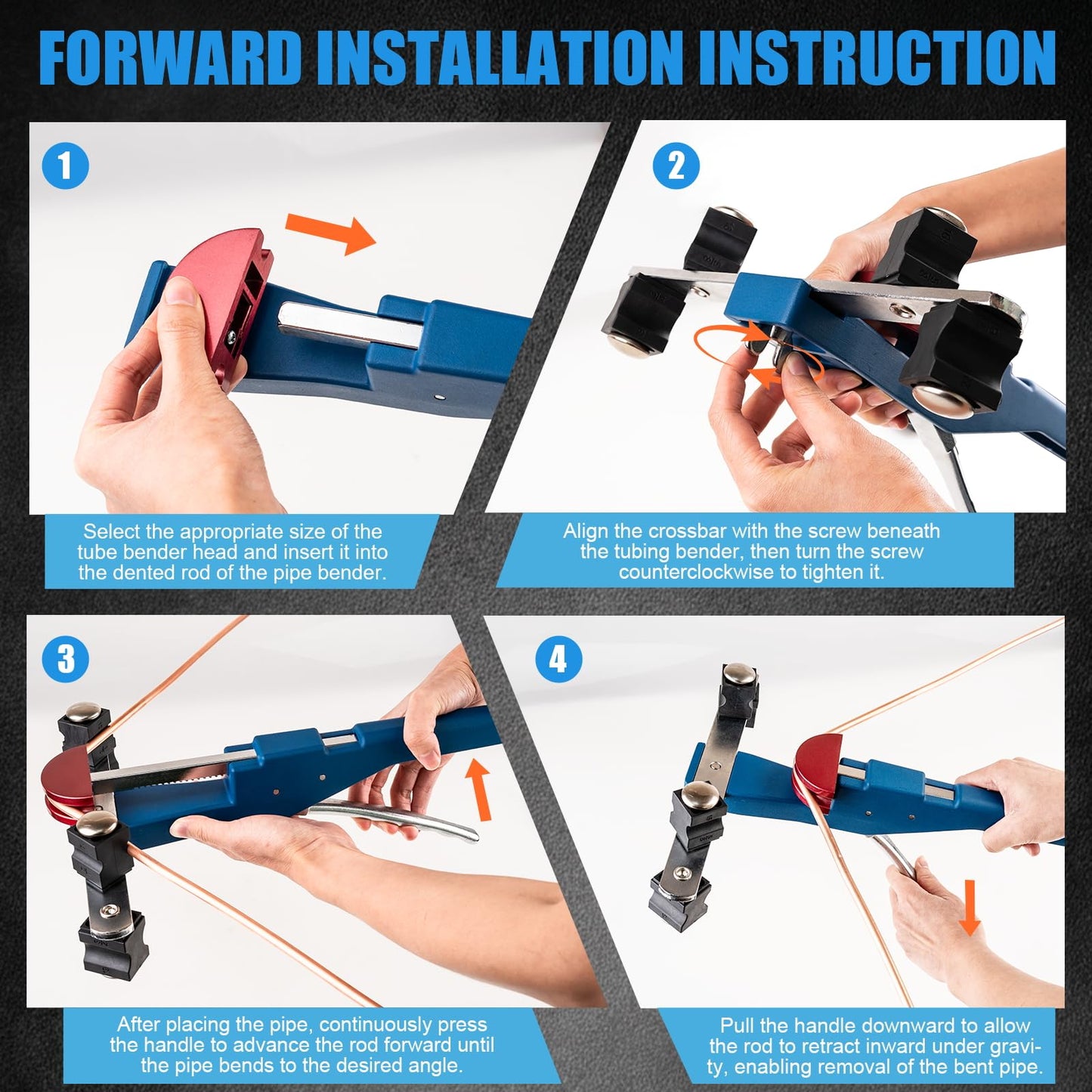 FORWARD INSTALLATION INSTRUCTION

1

Select the appropriate size of the tube bender head and insert it into the dented rod of the pipe bender.

2

Align the crossbar with the screw beneath the tubing bender, then turn the screw counterclockwise to tighten it.

3

After placing the pipe, continuously press the handle to advance the rod forward until the pipe bends to the desired angle.

4

Pull the handle downward to allow the rod to retract inward under gravity, enabling removal of the bent pipe.