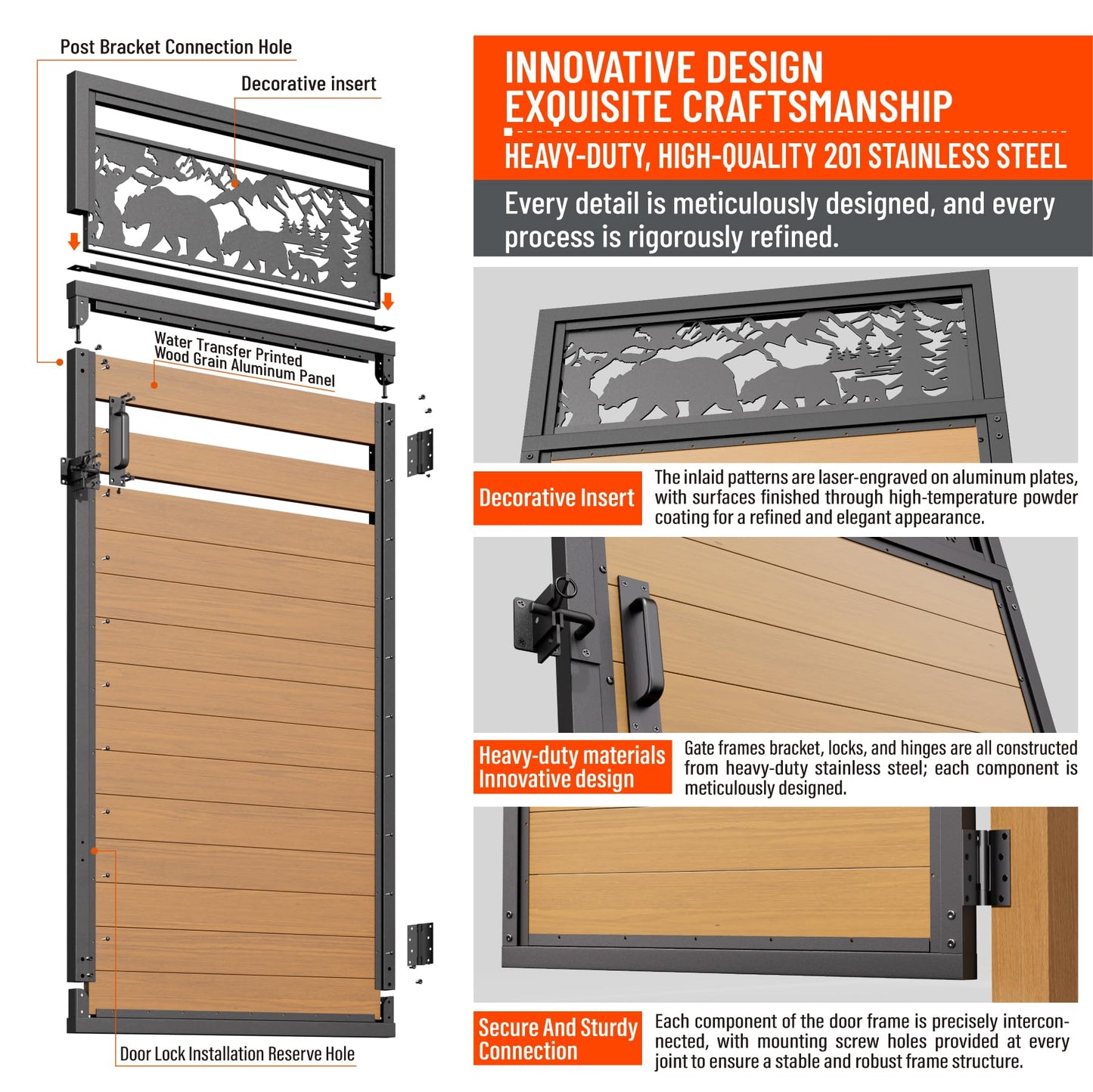 Post Bracket Connection Hole

Decorative insert

Water Transfer Printed Wood Grain Aluminum Panel

Door Lock Installation Reserve Hole

INNOVATIVE DESIGN
EXQUISITE CRAFTSMANSHIP

HEAVY-DUTY, HIGH-QUALITY 201 STAINLESS STEEL

Every detail is meticulously designed, and every process is rigorously refined.

Decorative Insert

The inlaid patterns are laser-engraved on aluminum plates, with surfaces finished through high-temperature powder coating for a refined and elegant appearance.

Heavy-duty materials
Innovative design

Gate frames bracket, locks, and hinges are all constructed from heavy-duty stainless steel; each component is meticulously designed.

Secure And Sturdy Connection

Each component of the door frame is precisely interconnected, with mounting screw holes provided at every joint to ensure a stable and robust frame structure.