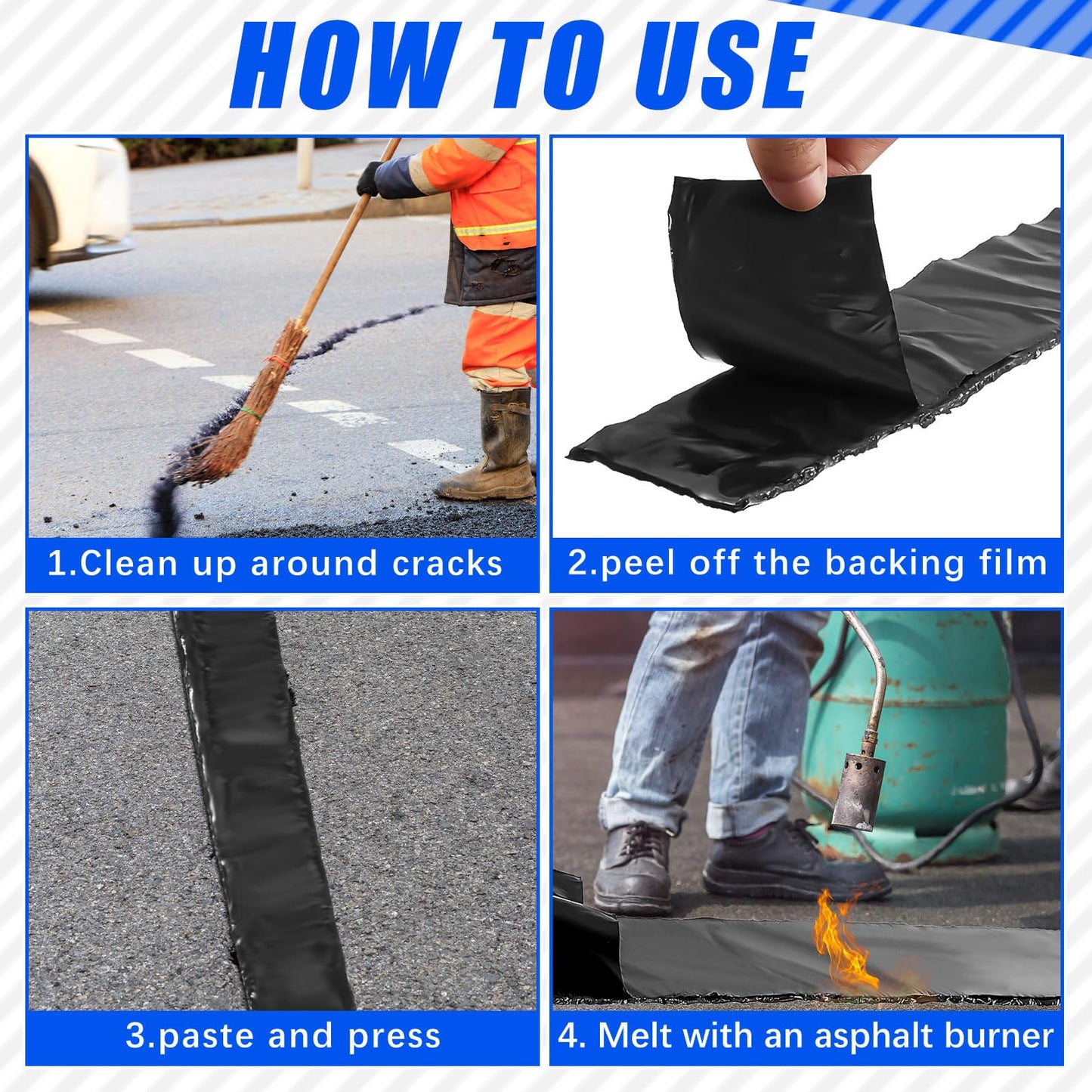 HOW TO USE

1.Clean up around cracks

2.peel off the backing film

3.paste and press

4. Melt with an asphalt burner