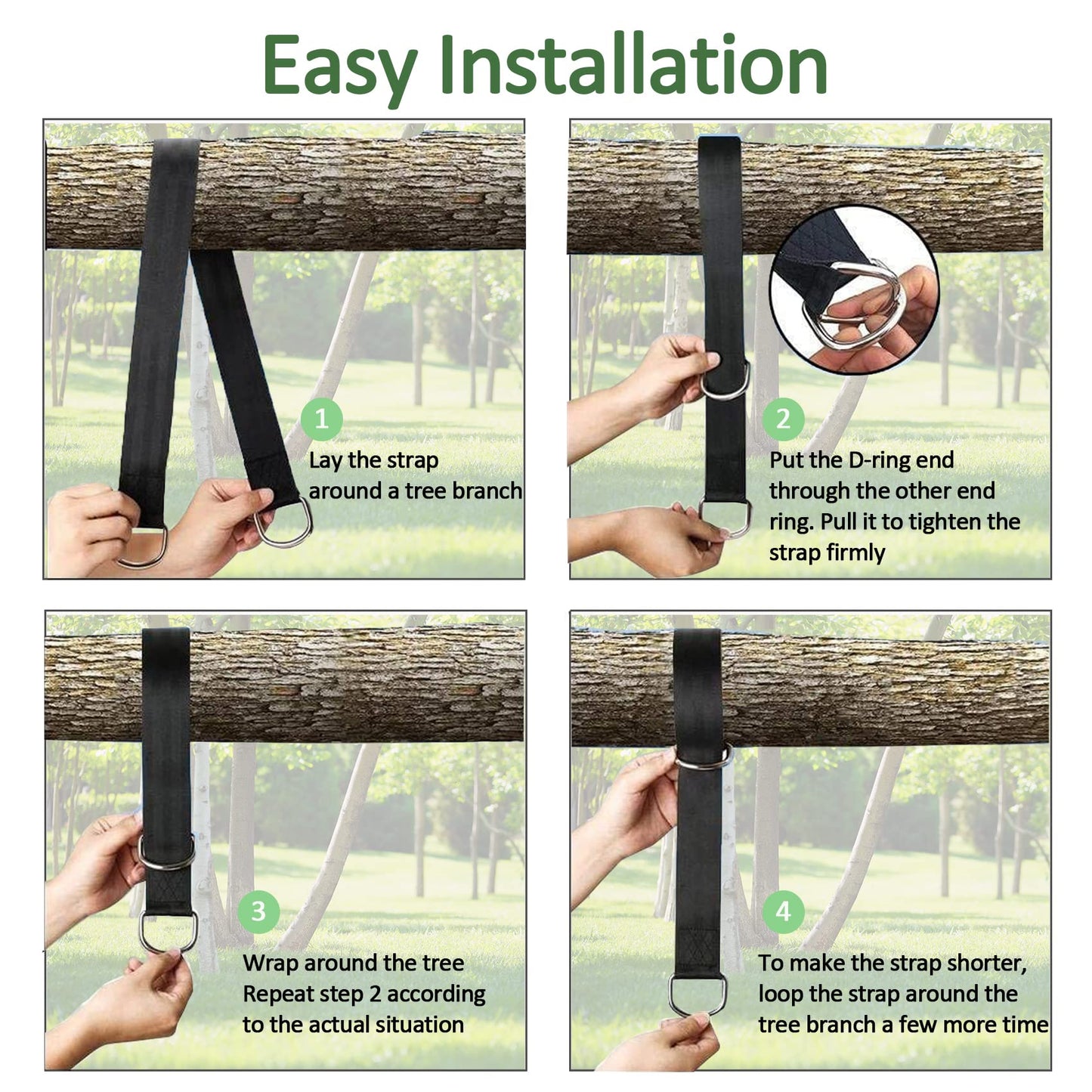 Easy Installation

1
Lay the strap around a tree branch

2
Put the D-ring end through the other end ring. Pull it to tighten the strap firmly

3
Wrap around the tree Repeat step 2 according to the actual situation

4
To make the strap shorter, loop the strap around the tree branch a few more time