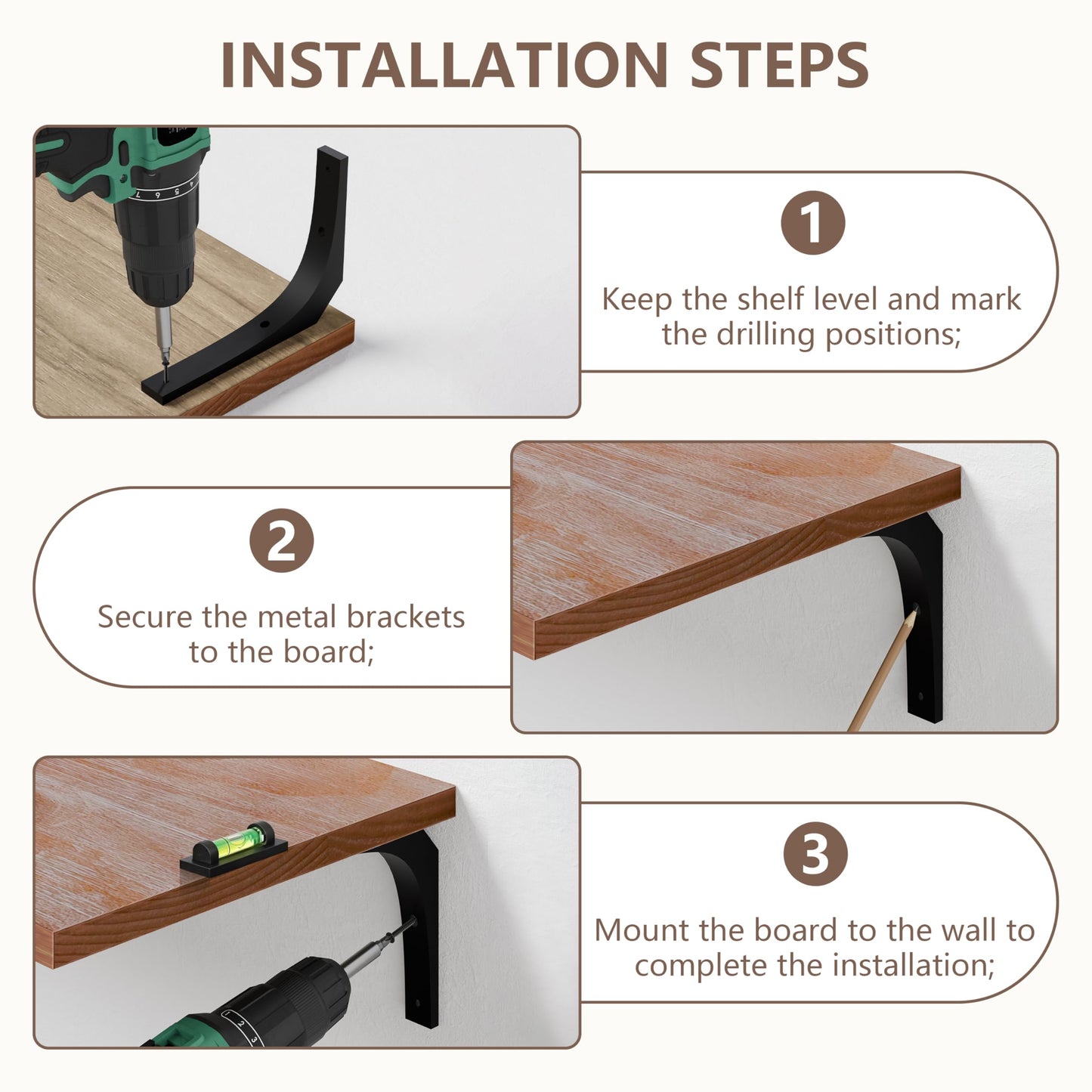 INSTALLATION STEPS

1

Keep the shelf level and mark the drilling positions;

2

Secure the metal brackets to the board;

3

Mount the board to the wall to complete the installation;