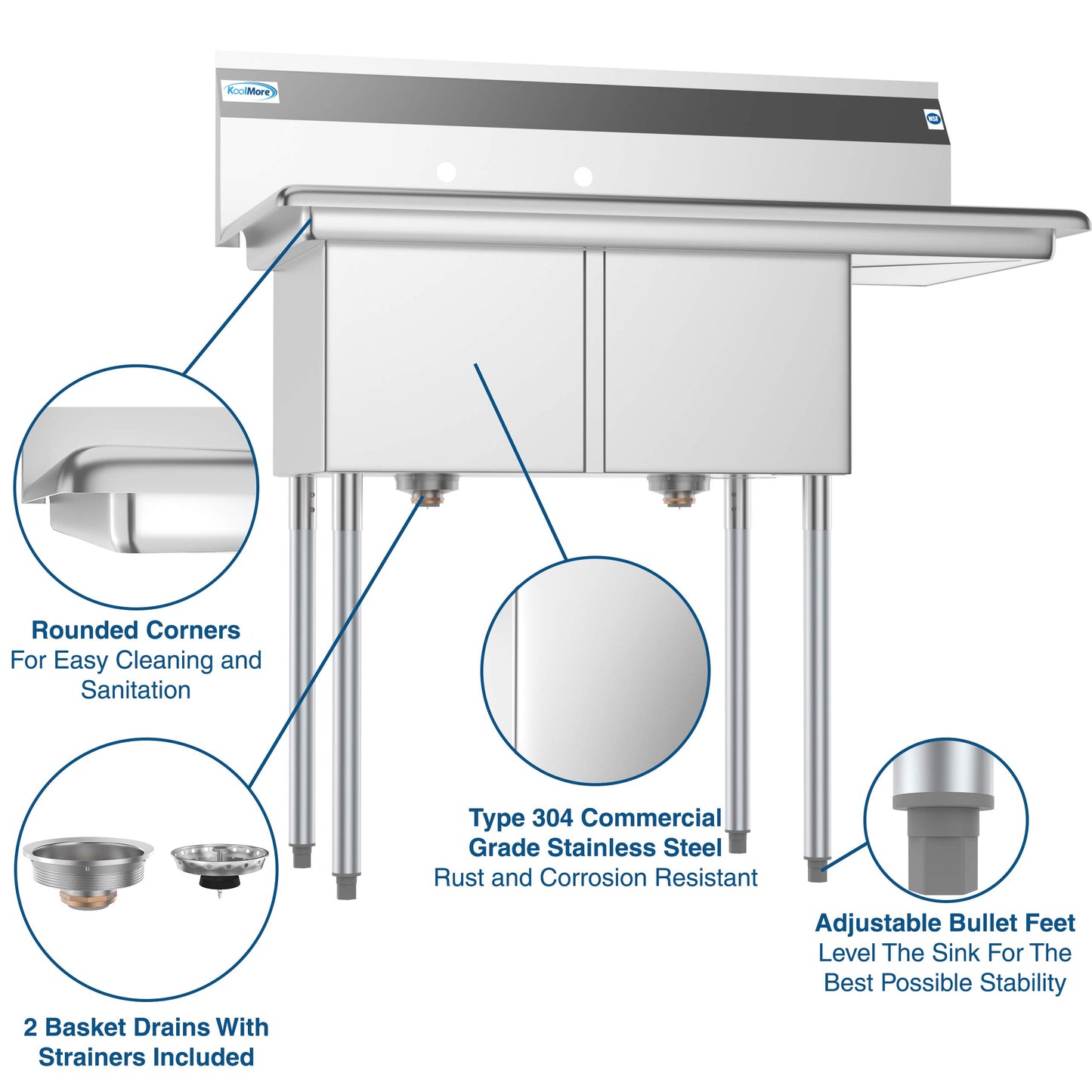 KoolMore

NSF

Rounded Corners
For Easy Cleaning and Sanitation

Type 304 Commercial Grade Stainless Steel
Rust and Corrosion Resistant

Adjustable Bullet Feet
Level The Sink For The Best Possible Stability

2 Basket Drains With Strainers Included