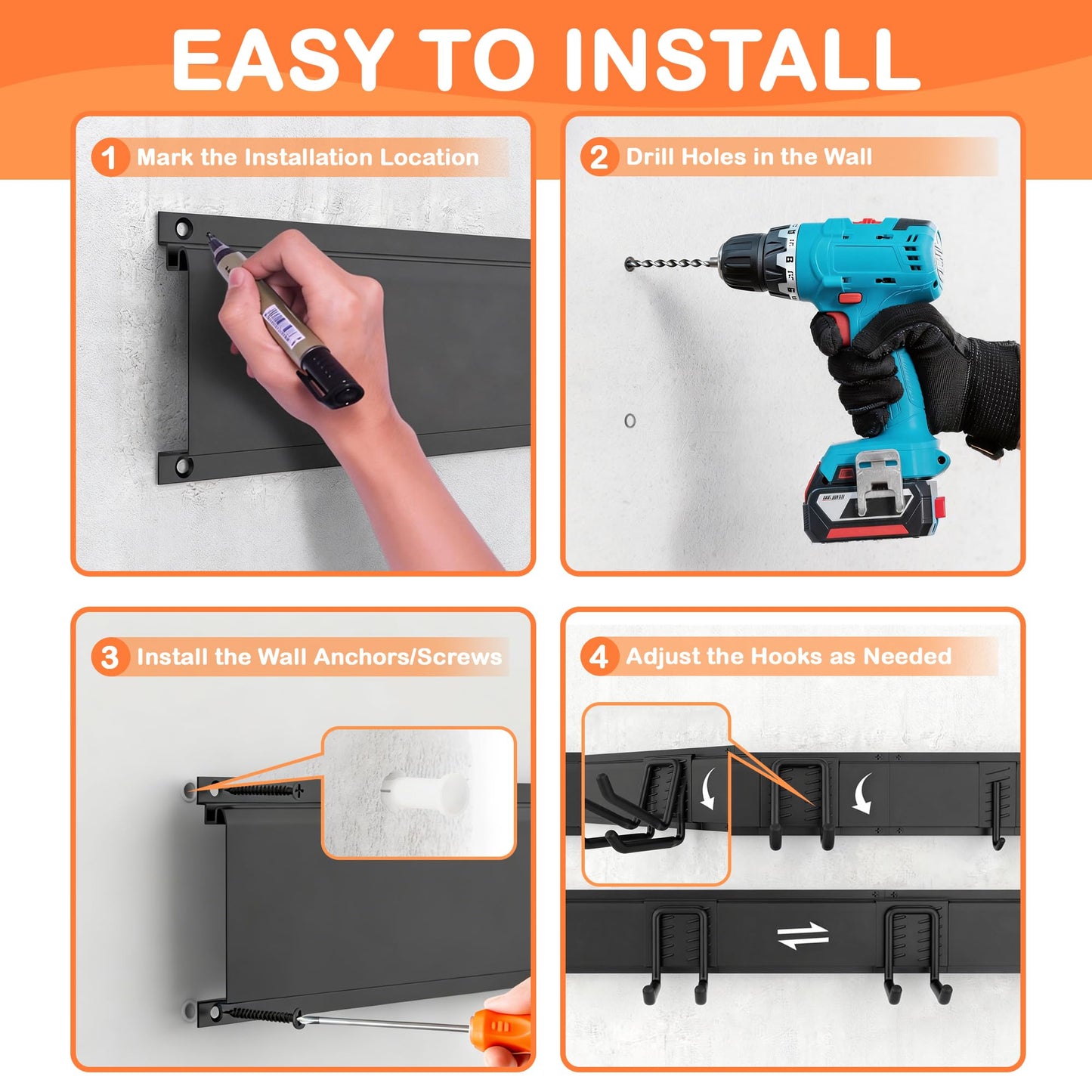 EASY TO INSTALL

1 Mark the Installation Location

2 Drill Holes in the Wall

3 Install the Wall Anchors/Screws

4 Adjust the Hooks as Needed