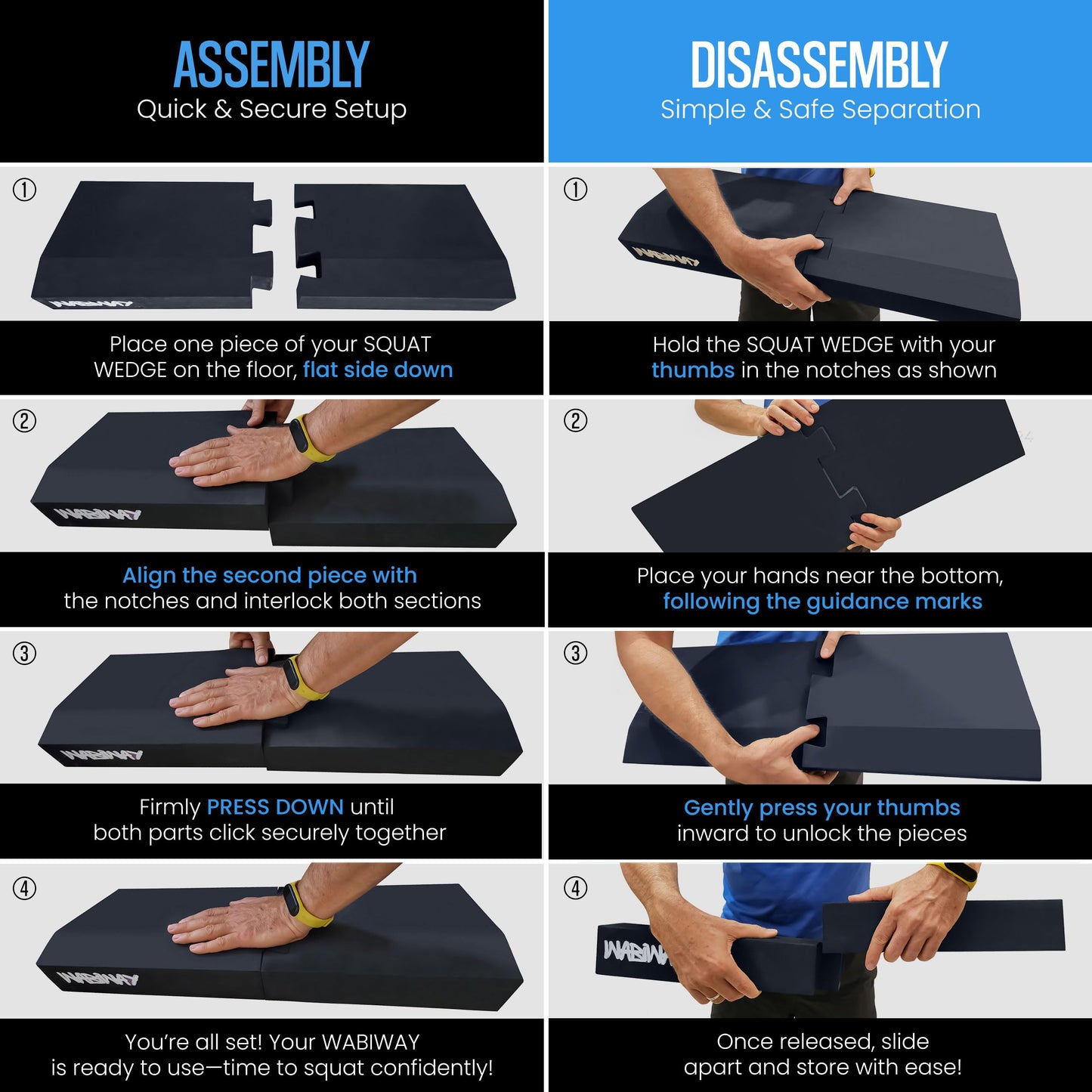 ASSEMBLY
Quick & Secure Setup

①

WABIWAY

Place one piece of your SQUAT WEDGE on the floor, flat side down

②

WABIWAY

Align the second piece with the notches and interlock both sections

③

WABIWAY

Firmly PRESS DOWN until both parts click securely together

④

WABIWAY

You're all set! Your WABIWAY is ready to use—time to squat confidently!

DISASSEMBLY
Simple & Safe Separation

①

WABIWAY

Hold the SQUAT WEDGE with your thumbs in the notches as shown

②

Place your hands near the bottom, following the guidance marks

③

Gently press your thumbs inward to unlock the pieces

④

WABIWAY

Once released, slide apart and store with ease!