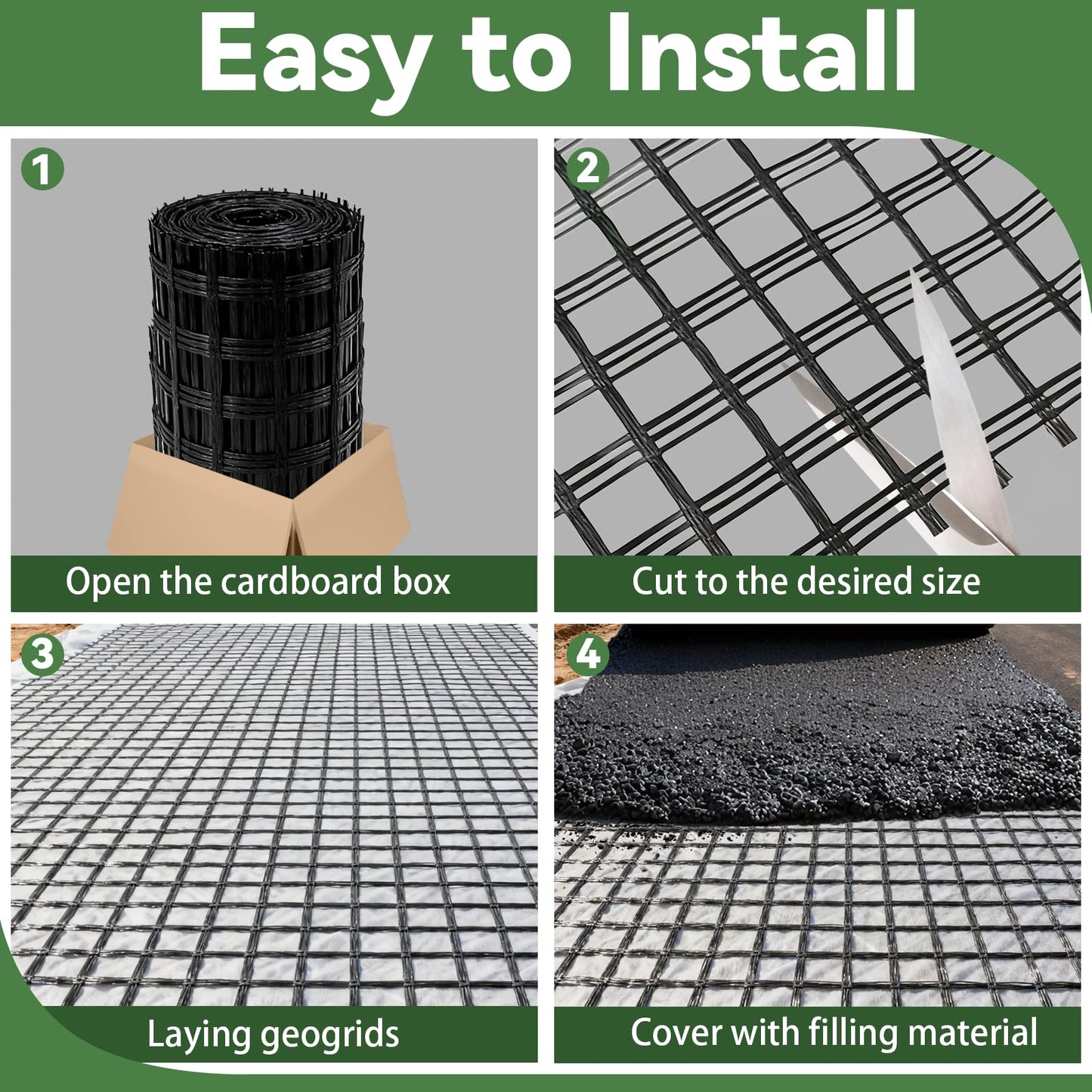 Easy to Install

1
Open the cardboard box

2
Cut to the desired size

3
Laying geogrids

4
Cover with filling material