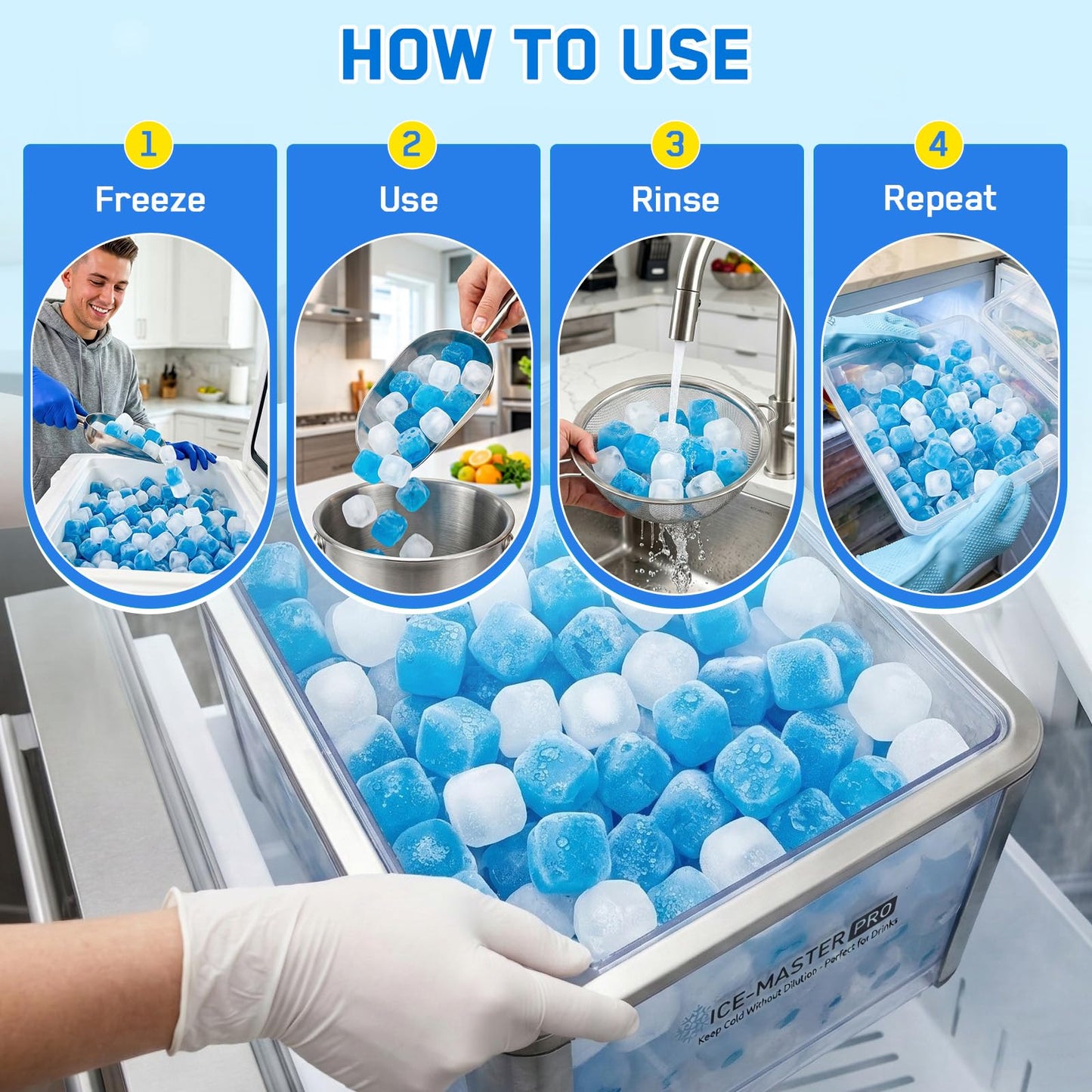 HOW TO USE

1
Freeze

2
Use

3
Rinse

4
Repeat

ICE-MASTER PRO
Keep Cold Without Dilution - Perfect for Drinks