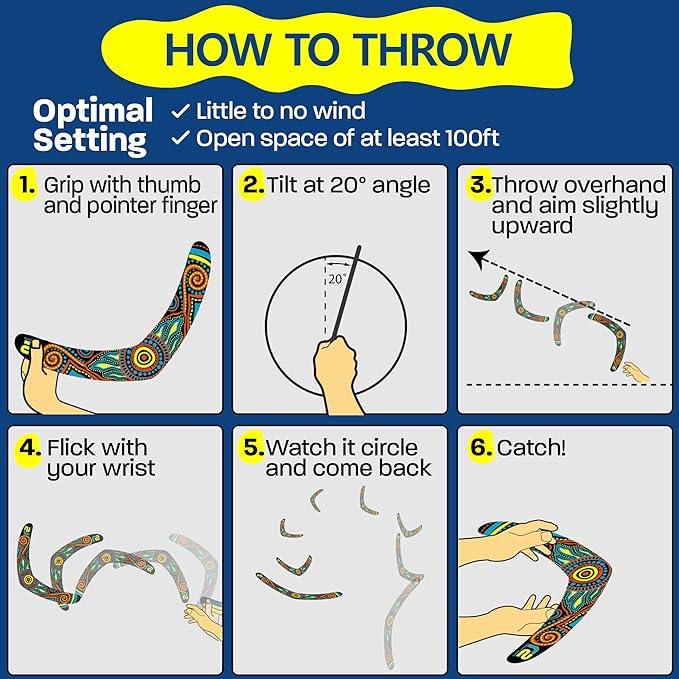 HOW TO THROW

Optimal Setting
✓ Little to no wind
✓ Open space of at least 100ft

1. Grip with thumb and pointer finger

2. Tilt at 20° angle

20°

3. Throw overhand and aim slightly upward

4. Flick with your wrist

5. Watch it circle and come back

6. Catch!