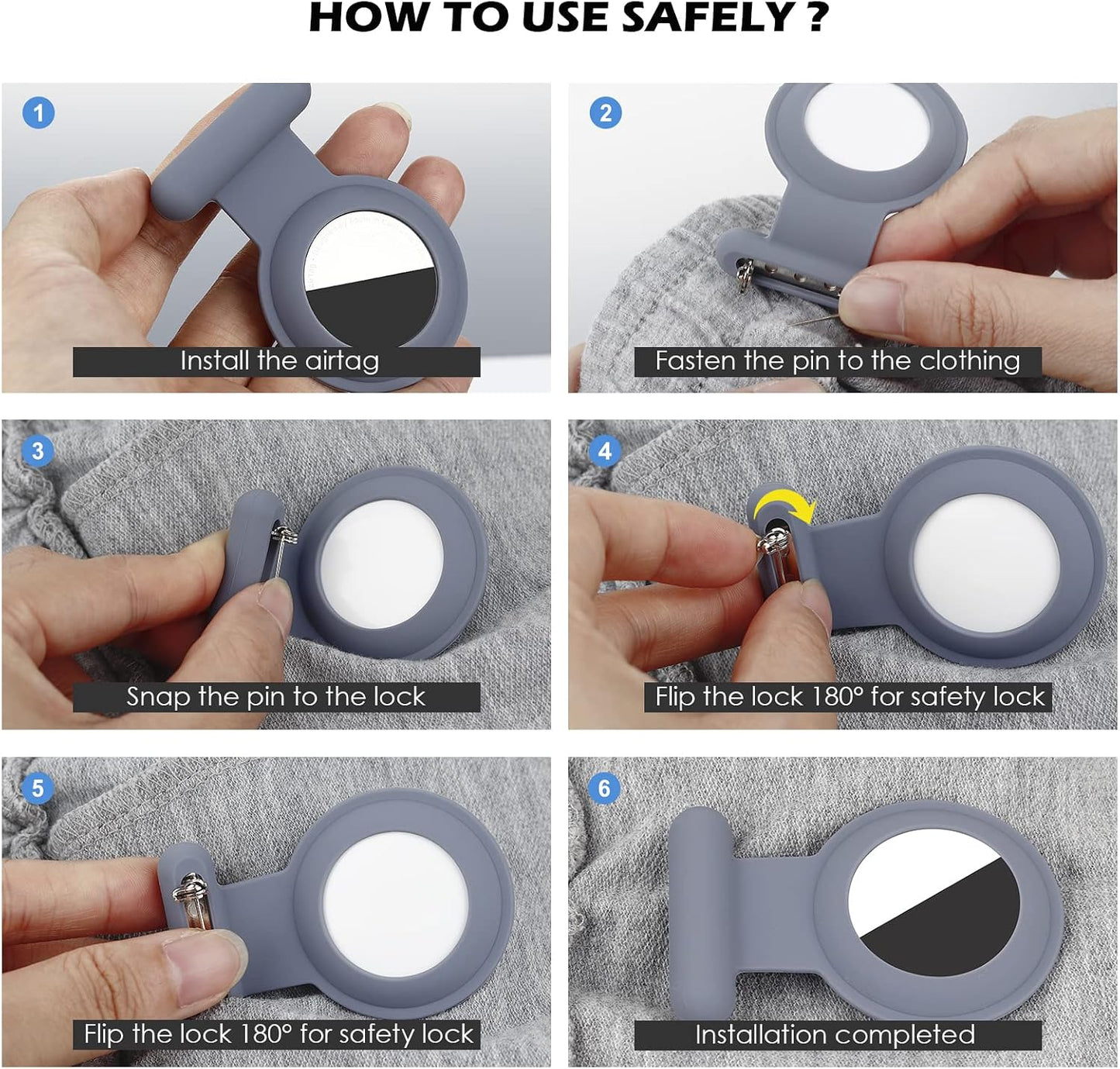 HOW TO USE SAFELY ?

1
Install the airtag

2
Fasten the pin to the clothing

3
Snap the pin to the lock

4
Flip the lock 180° for safety lock

5
Flip the lock 180° for safety lock

6
Installation completed