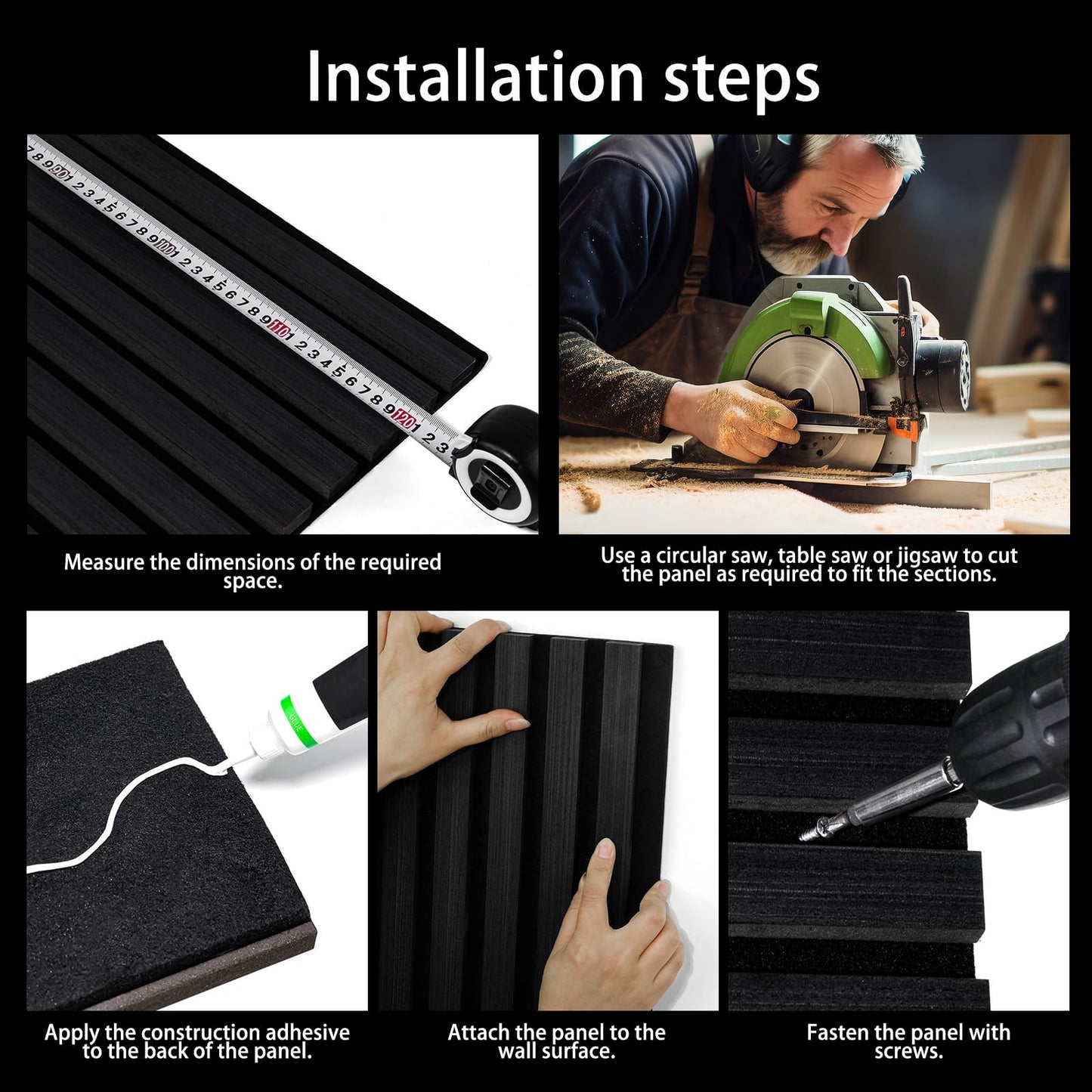 Installation steps

Measure the dimensions of the required space.

Use a circular saw, table saw or jigsaw to cut the panel as required to fit the sections.

GLUE

Apply the construction adhesive to the back of the panel.

Attach the panel to the wall surface.

Fasten the panel with screws.