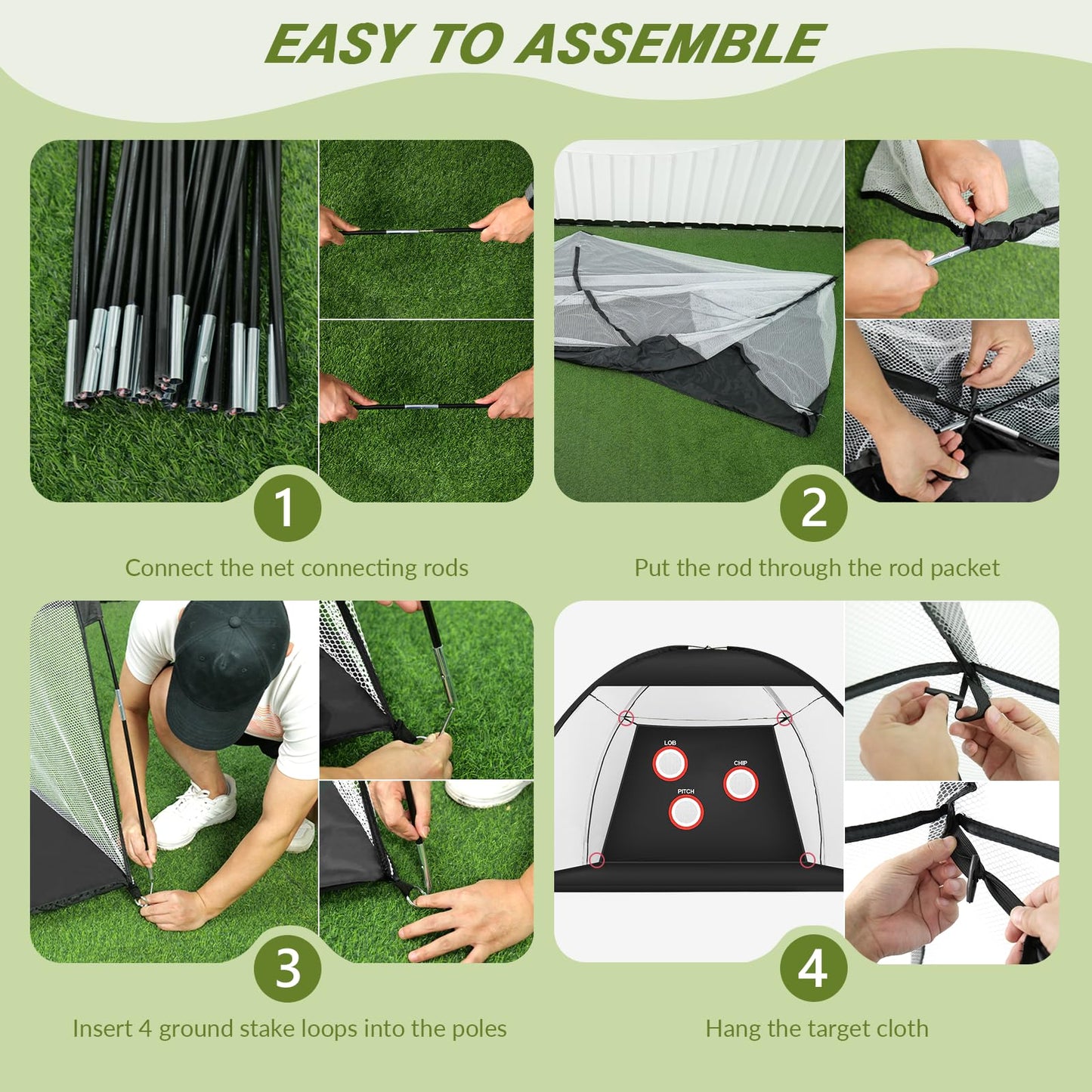 EASY TO ASSEMBLE

1

Connect the net connecting rods

2

Put the rod through the rod packet

3

Insert 4 ground stake loops into the poles

LOB

CHIP

PITCH

4

Hang the target cloth