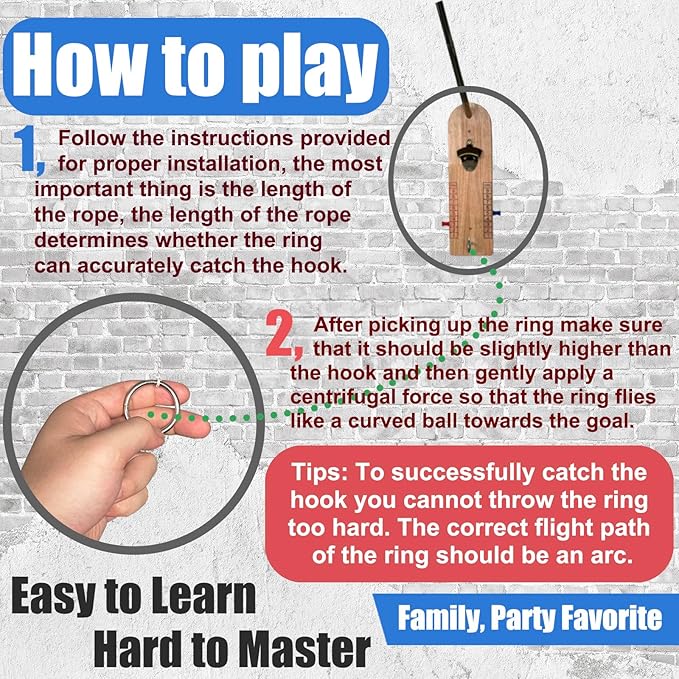 How to play

1, Follow the instructions provided for proper installation, the most important thing is the length of the rope, the length of the rope determines whether the ring can accurately catch the hook.

2, After picking up the ring make sure that it should be slightly higher than the hook and then gently apply a centrifugal force so that the ring flies like a curved ball towards the goal.

Tips: To successfully catch the hook you cannot throw the ring too hard. The correct flight path of the ring should be an arc.

Easy to Learn
Hard to Master

Family, Party Favorite