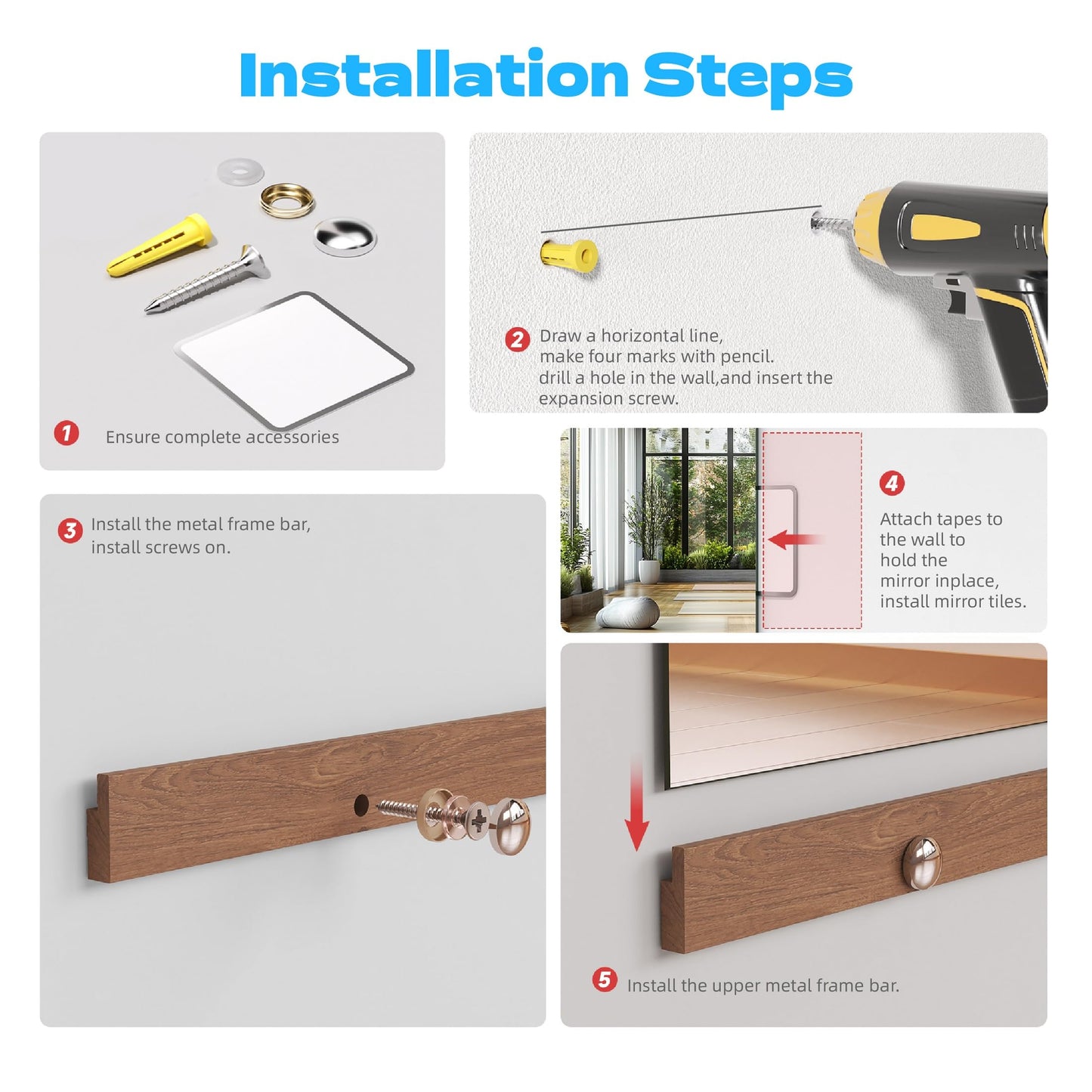 Installation Steps

1 Ensure complete accessories

2 Draw a horizontal line, make four marks with pencil. drill a hole in the wall,and insert the expansion screw.

3 Install the metal frame bar, install screws on.

4 Attach tapes to the wall to hold the mirror inplace, install mirror tiles.

5 Install the upper metal frame bar.