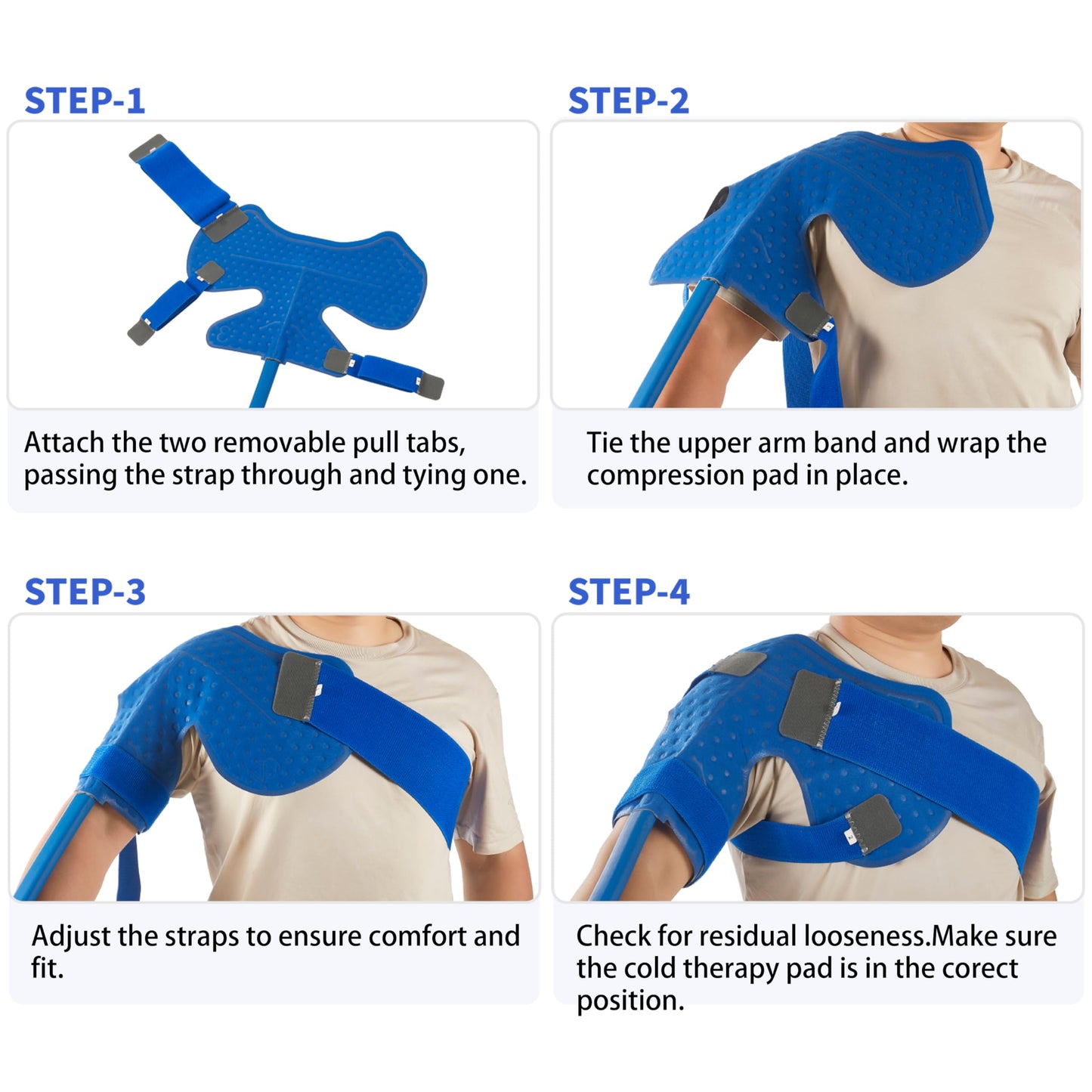 STEP-1

Attach the two removable pull tabs, passing the strap through and tying one.

STEP-2

Tie the upper arm band and wrap the compression pad in place.

STEP-3

Adjust the straps to ensure comfort and fit.

STEP-4

Check for residual looseness.Make sure the cold therapy pad is in the corect position.