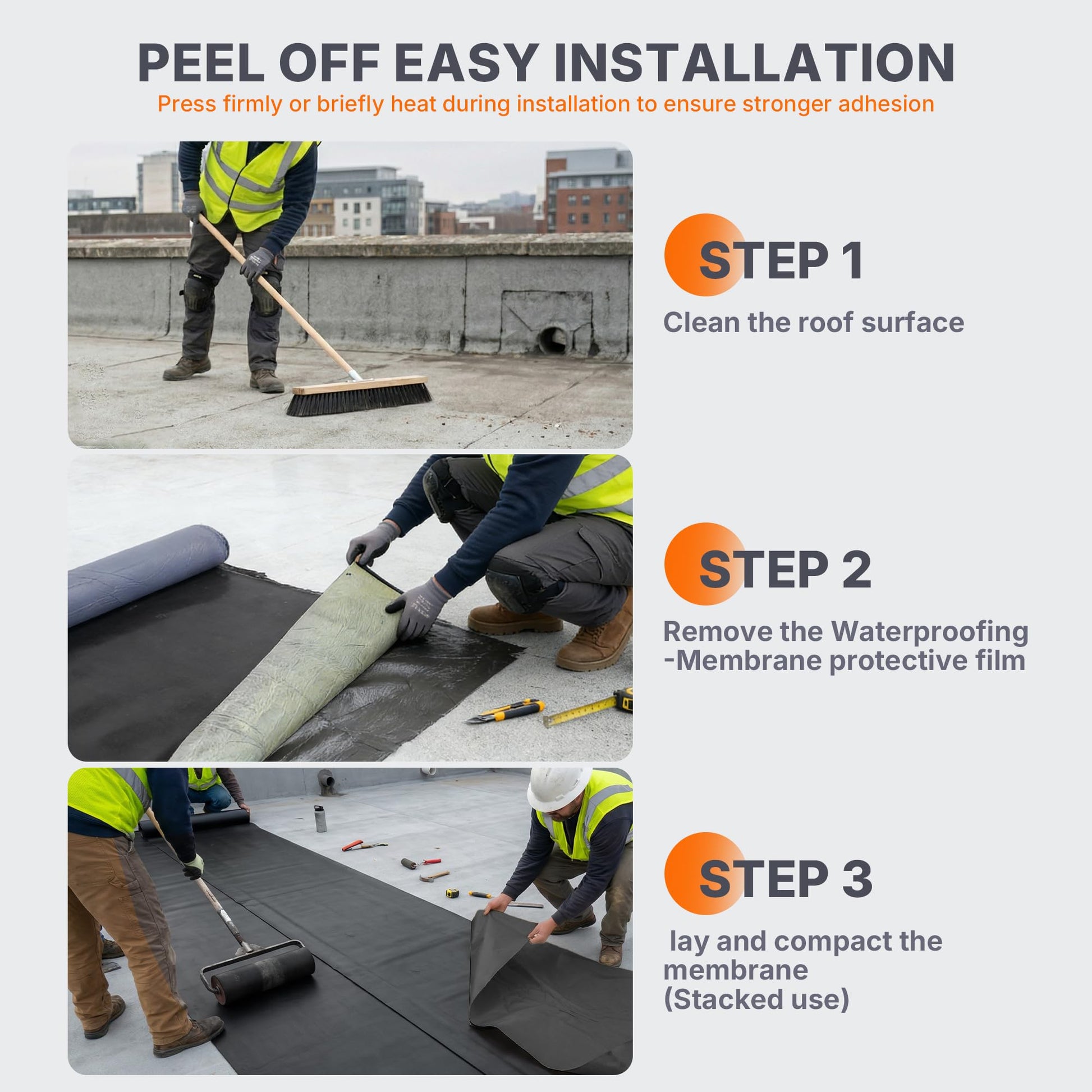 PEEL OFF EASY INSTALLATION

Press firmly or briefly heat during installation to ensure stronger adhesion

STEP 1

Clean the roof surface

STEP 2

Remove the Waterproofing -Membrane protective film

STEP 3

lay and compact the membrane (Stacked use)