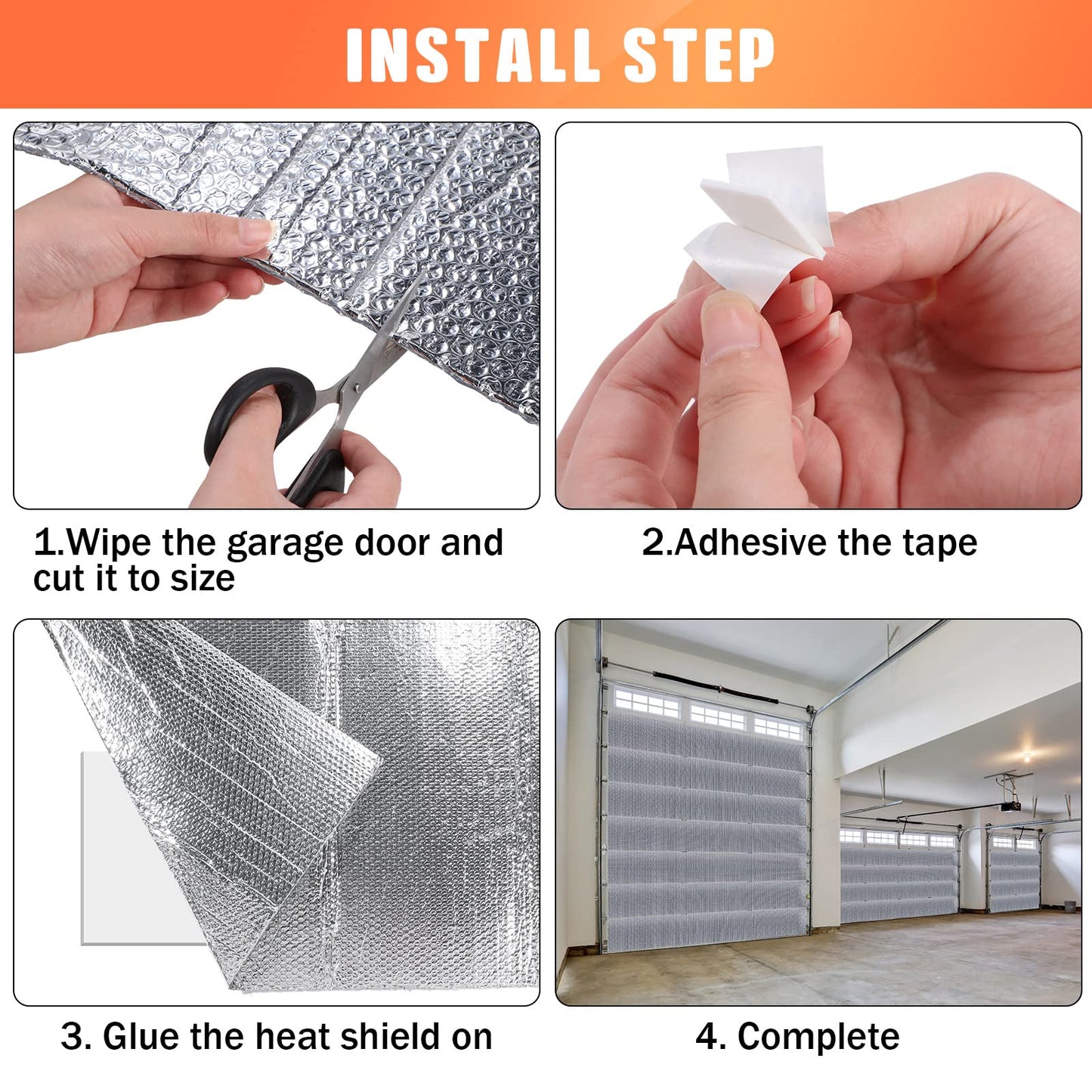 INSTALL STEP

1.Wipe the garage door and cut it to size

2.Adhesive the tape

3. Glue the heat shield on

4. Complete