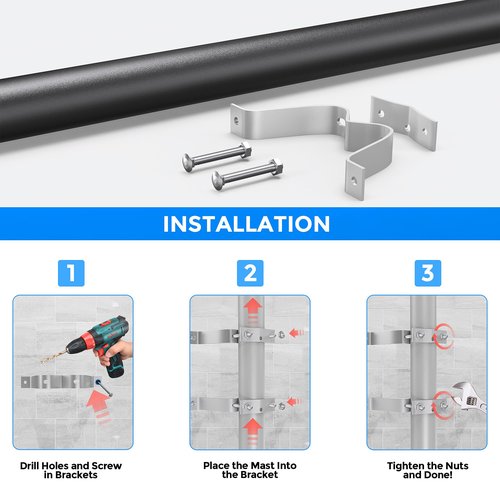 INSTALLATION

1

Drill Holes and Screw in Brackets

2

Place the Mast Into the Bracket

3

Tighten the Nuts and Done!