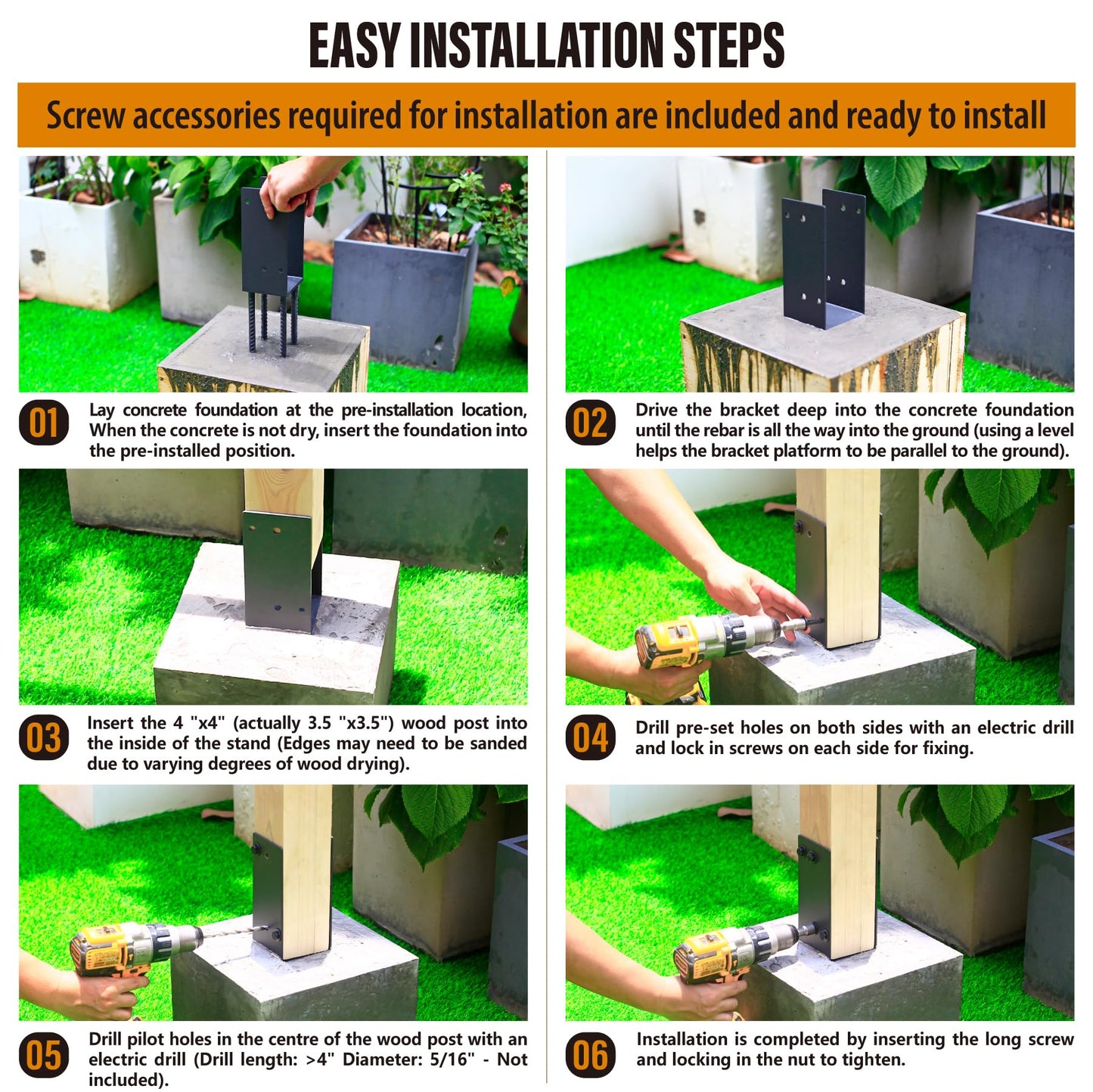 EASY INSTALLATION STEPS

Screw accessories required for installation are included and ready to install

01 Lay concrete foundation at the pre-installation location, When the concrete is not dry, insert the foundation into the pre-installed position.

02 Drive the bracket deep into the concrete foundation until the rebar is all the way into the ground (using a level helps the bracket platform to be parallel to the ground).

03 Insert the 4 "x4" (actually 3.5 "x3.5") wood post into the inside of the stand (Edges may need to be sanded due to varying degrees of wood drying).

04 Drill pre-set holes on both sides with an electric drill and lock in screws on each side for fixing.

05 Drill pilot holes in the centre of the wood post with an electric drill (Drill length: >4" Diameter: 5/16" - Not included).

06 Installation is completed by inserting the long screw and locking in the nut to tighten.