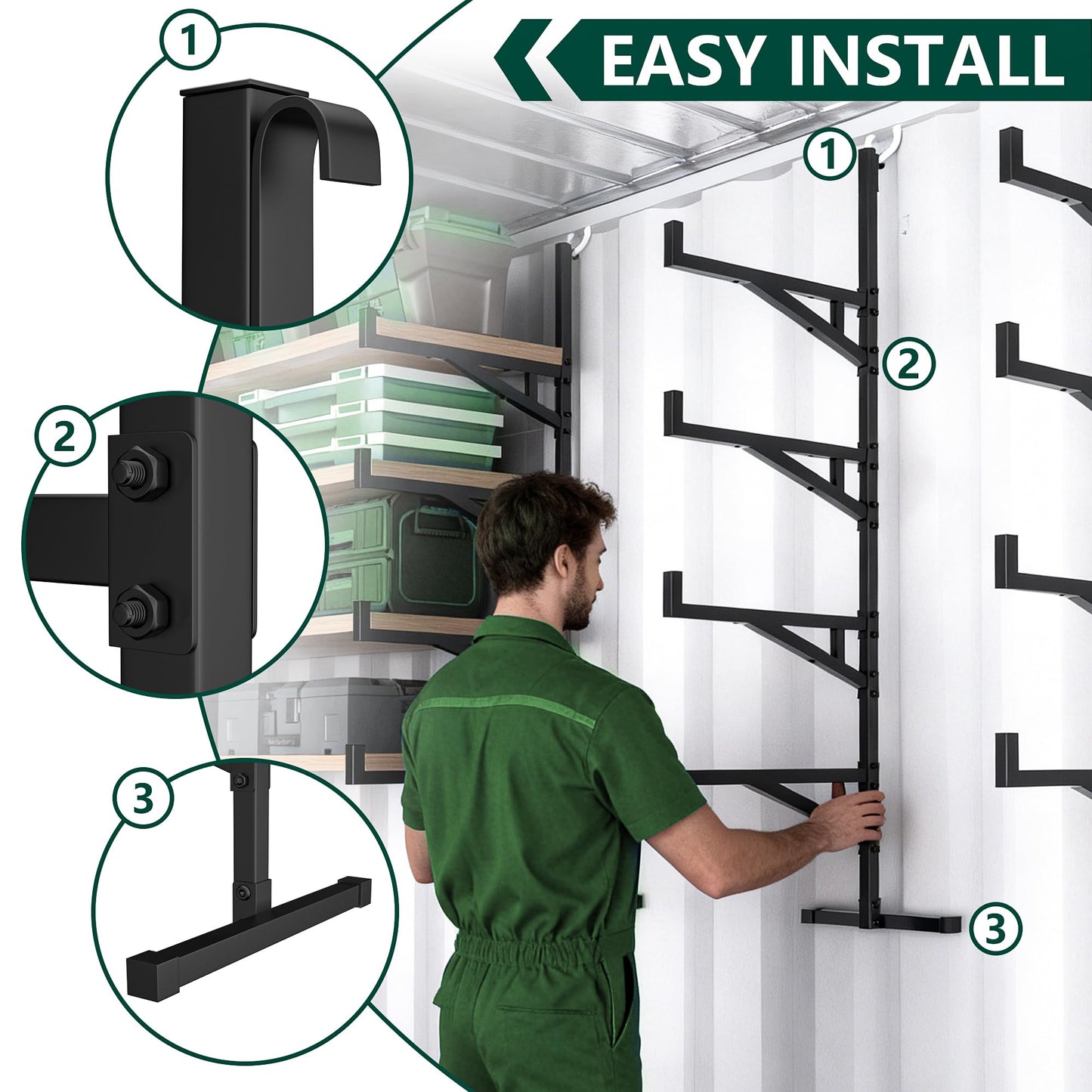 EASY INSTALL

1

2

3

1

2

3