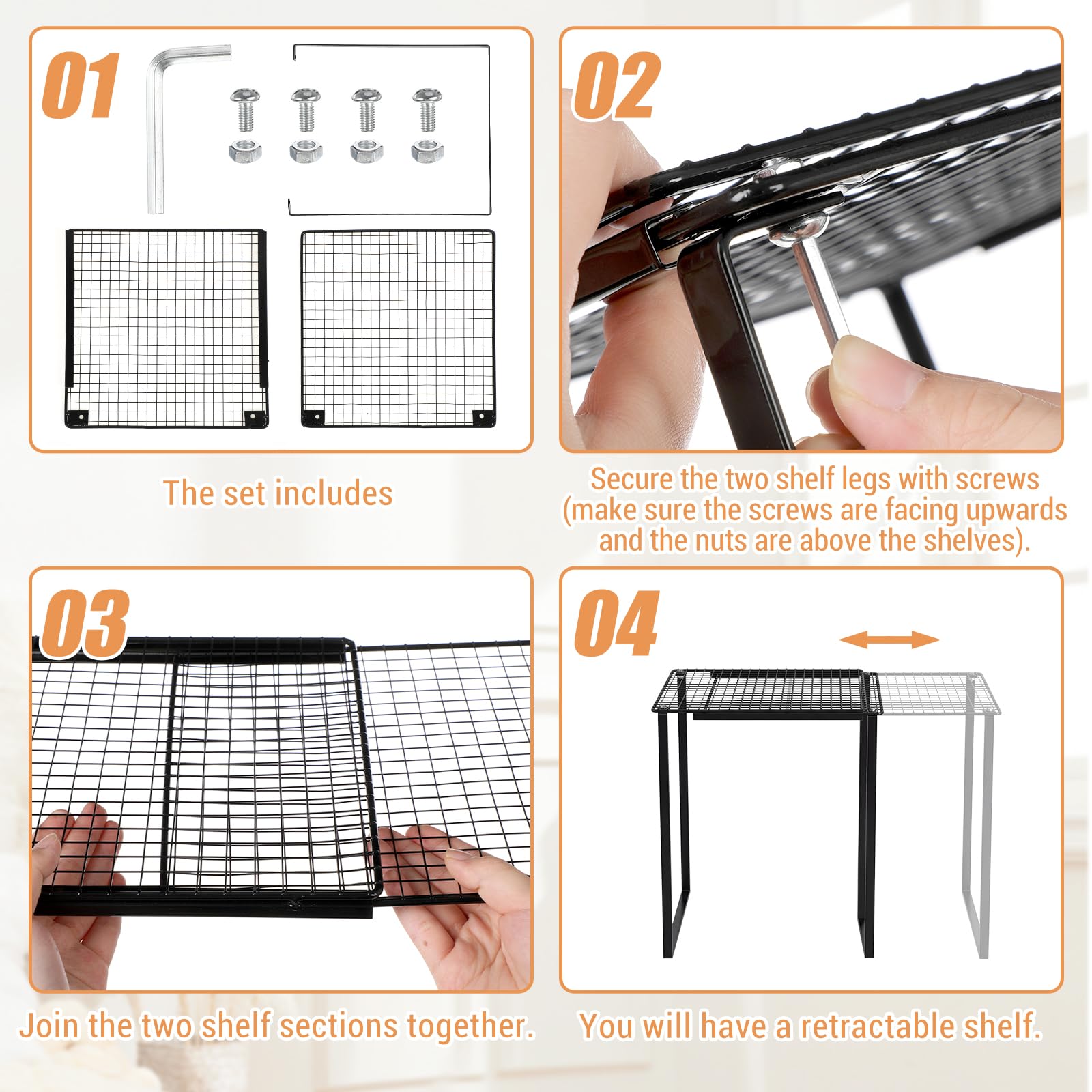 01

The set includes

02

Secure the two shelf legs with screws (make sure the screws are facing upwards and the nuts are above the shelves).

03

Join the two shelf sections together.

04

You will have a retractable shelf.