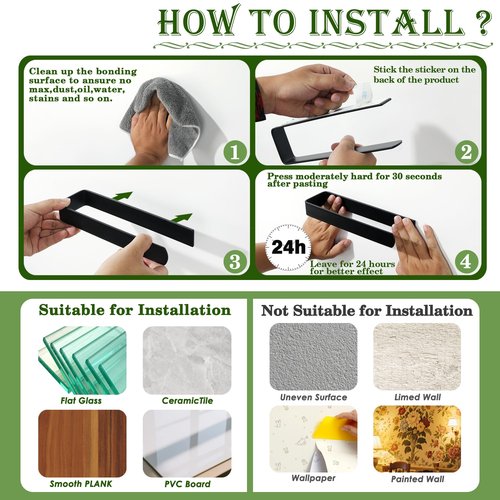 HOW TO INSTALL ?

Clean up the bonding surface to ansure no max,dust,oil,water, stains and so on.

1

Stick the sticker on the back of the product

2

3

Press moderately hard for 30 seconds after pasting

24h

Leave for 24 hours for better effect

4

Suitable for Installation

Flat Glass

CeramicTile

Smooth PLANK

PVC Board

Not Suitable for Installation

Uneven Surface

Limed Wall

Wallpaper

Painted Wall