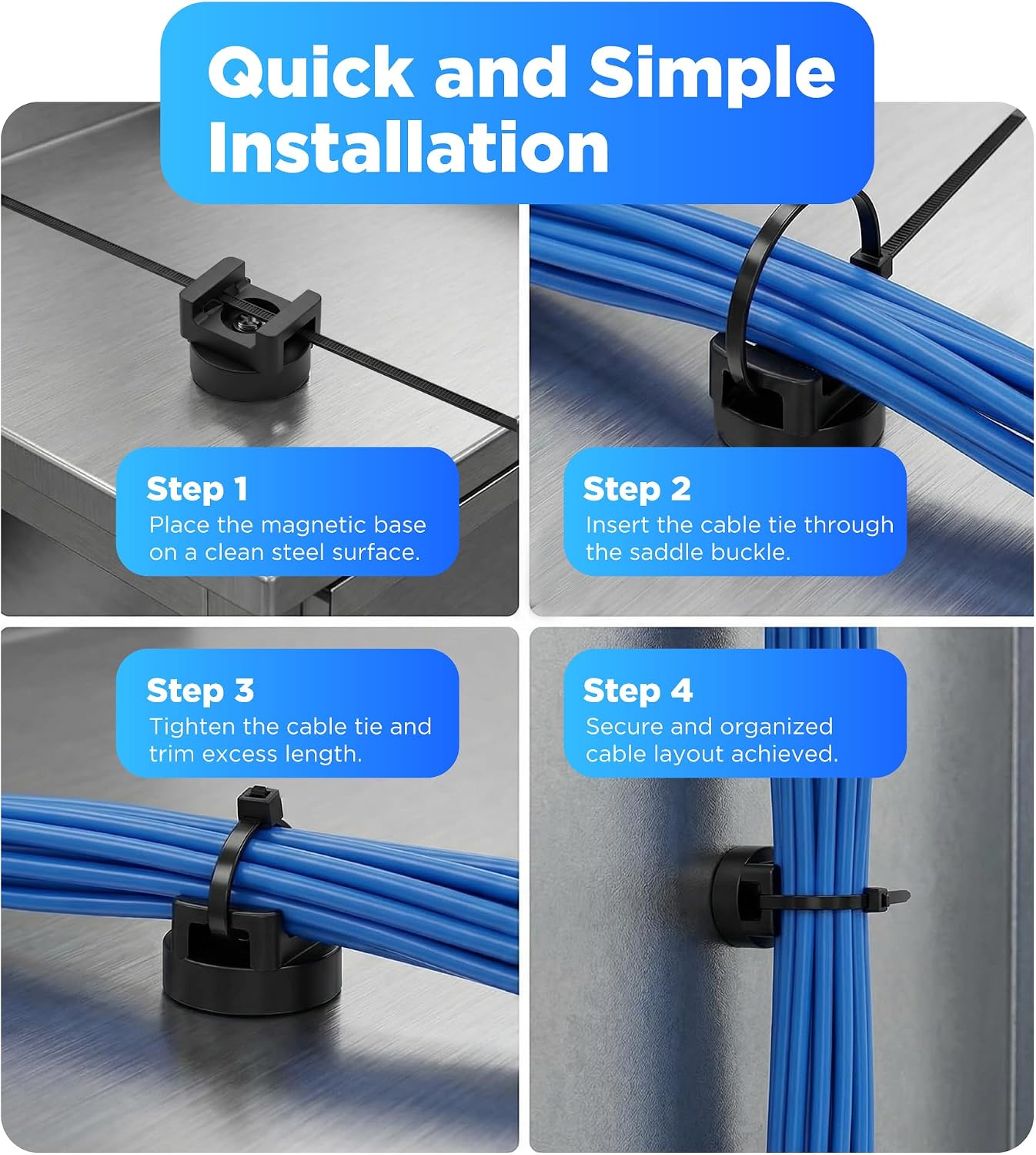 Quick and Simple Installation

Step 1
Place the magnetic base on a clean steel surface.

Step 2
Insert the cable tie through the saddle buckle.

Step 3
Tighten the cable tie and trim excess length.

Step 4
Secure and organized cable layout achieved.