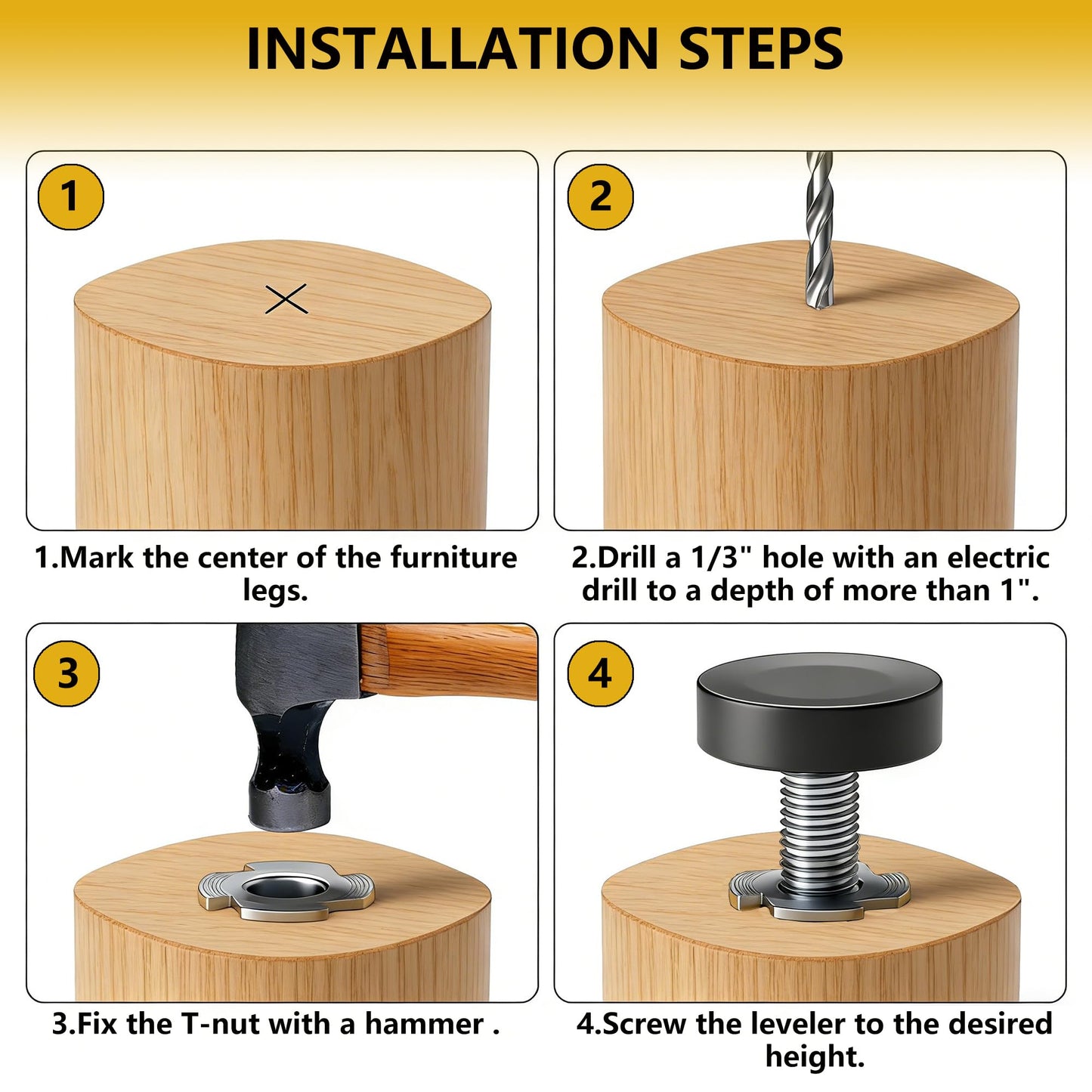 INSTALLATION STEPS

1

1.Mark the center of the furniture legs.

2

2.Drill a 1/3" hole with an electric drill to a depth of more than 1".

3

3.Fix the T-nut with a hammer .

4

4.Screw the leveler to the desired height.