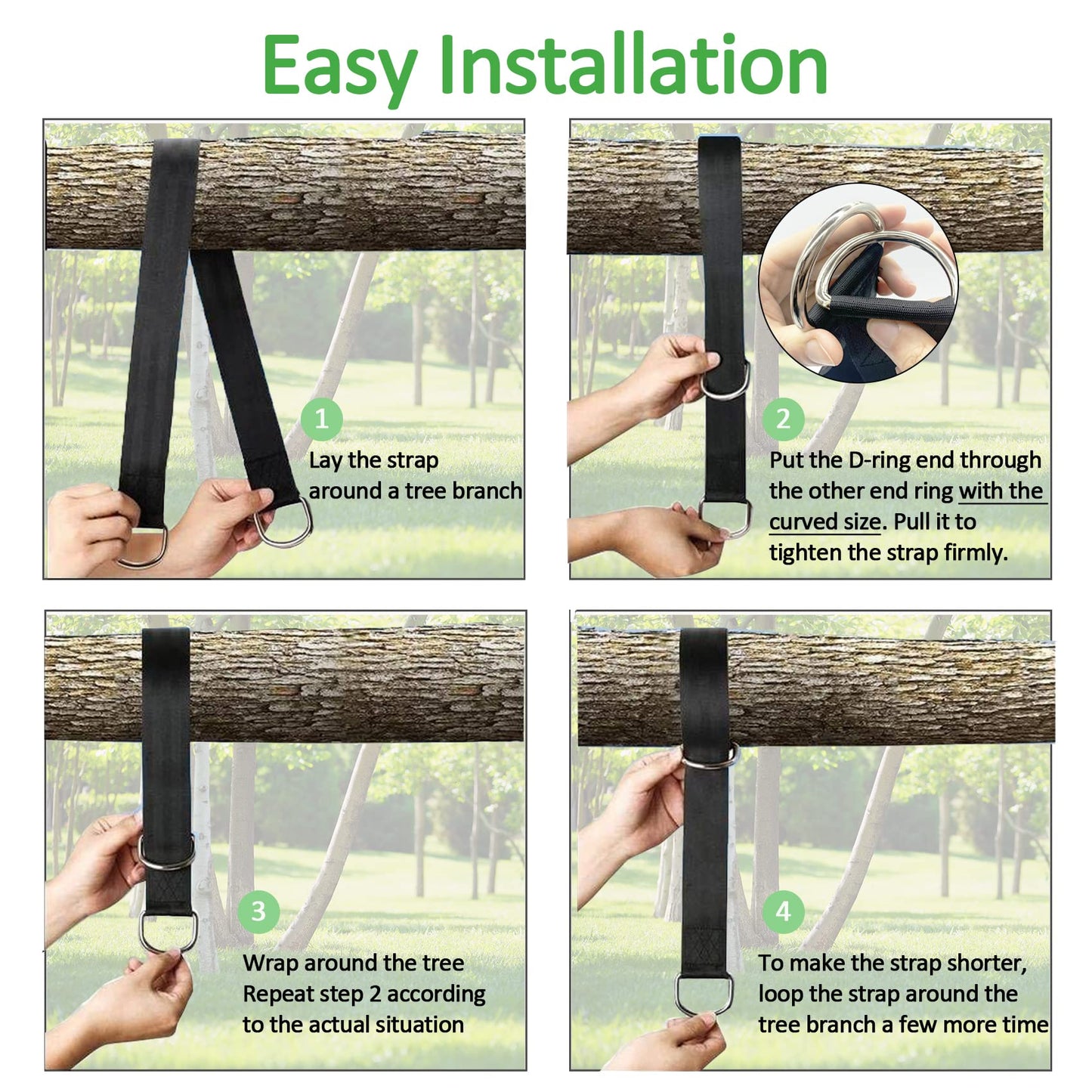 Easy Installation

1

Lay the strap around a tree branch

2

Put the D-ring end through the other end ring with the curved size. Pull it to tighten the strap firmly.

3

Wrap around the tree
Repeat step 2 according to the actual situation

4

To make the strap shorter, loop the strap around the tree branch a few more time