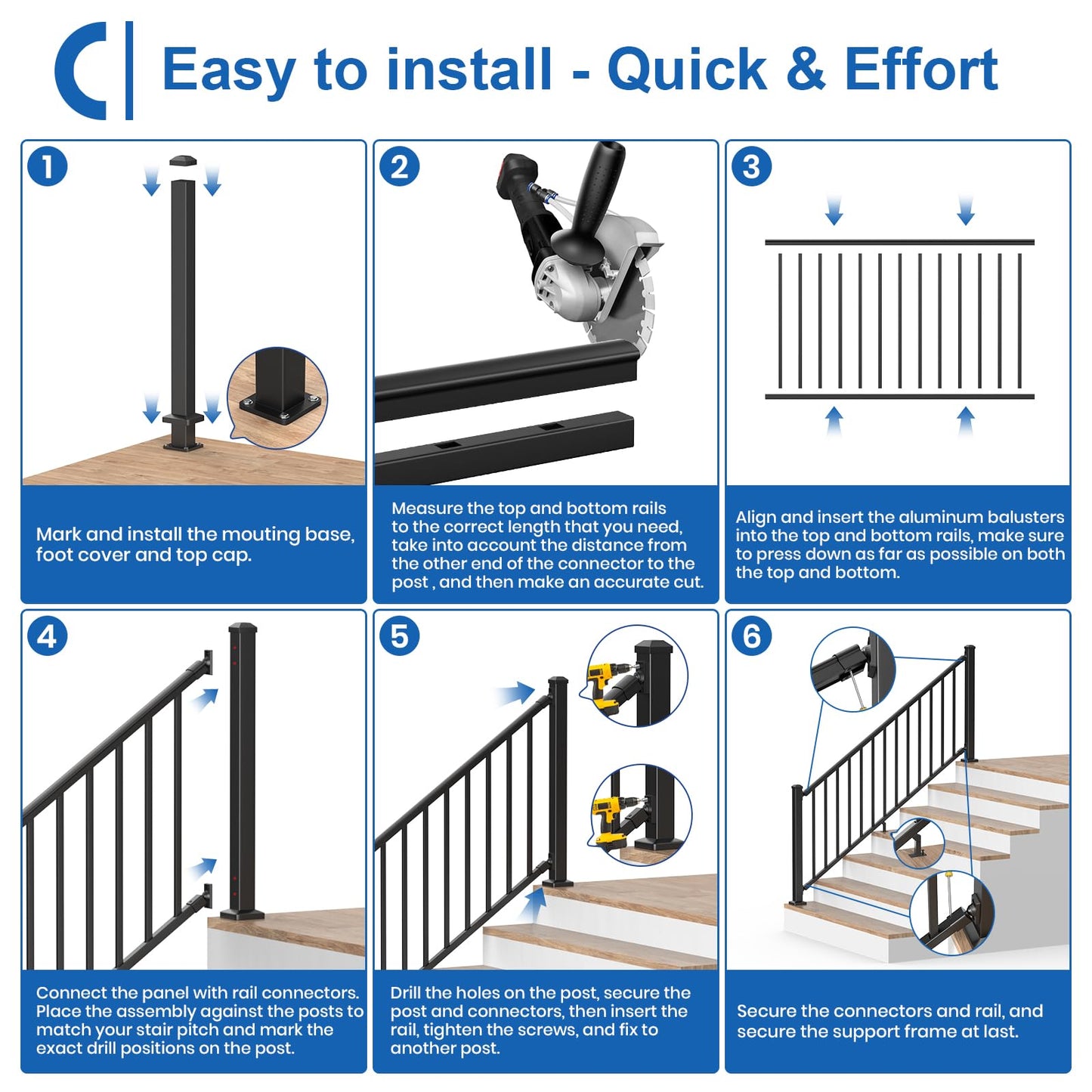 Easy to install - Quick & Effort

1

Mark and install the mouting base, foot cover and top cap.

2

Measure the top and bottom rails to the correct length that you need, take into account the distance from the other end of the connector to the post , and then make an accurate cut.

3

Align and insert the aluminum balusters into the top and bottom rails, make sure to press down as far as possible on both the top and bottom.

4

Connect the panel with rail connectors. Place the assembly against the posts to match your stair pitch and mark the exact drill positions on the post.

5

Drill the holes on the post, secure the post and connectors, then insert the rail, tighten the screws, and fix to another post.

6

Secure the connectors and rail, and secure the support frame at last.