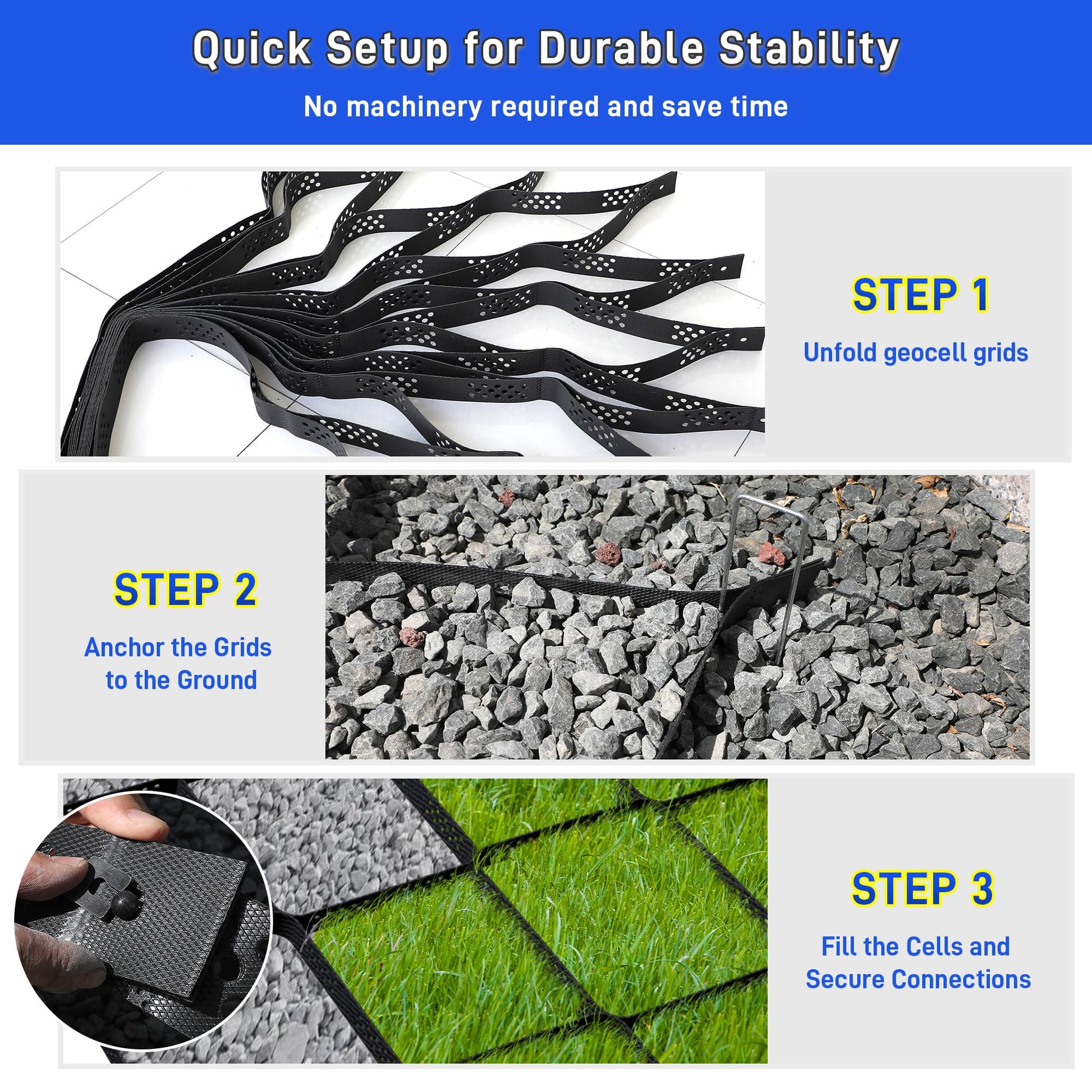 Quick Setup for Durable Stability

No machinery required and save time

STEP 1

Unfold geocell grids

STEP 2

Anchor the Grids to the Ground

STEP 3

Fill the Cells and Secure Connections