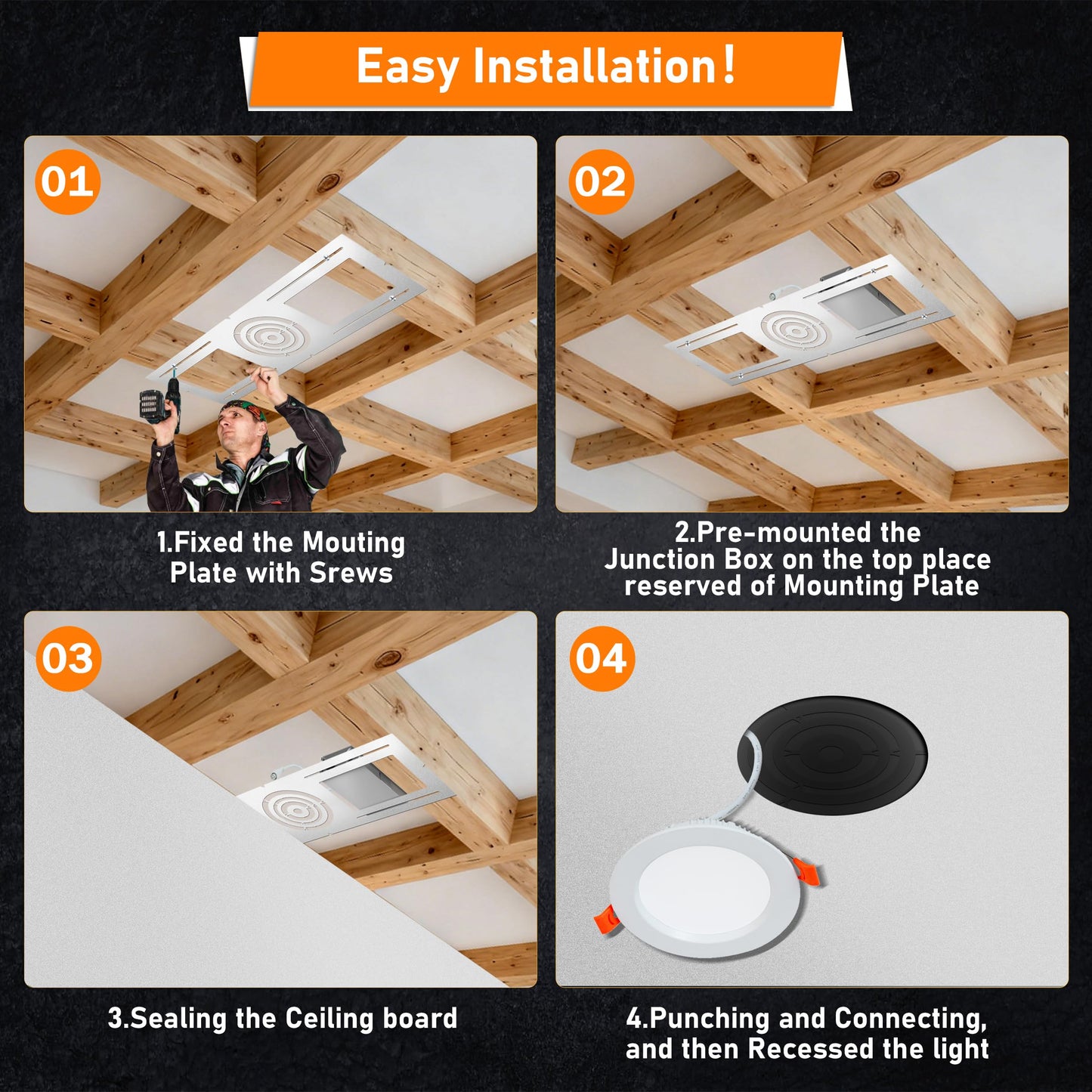 Easy Installation!

01

1.Fixed the Mouting Plate with Srews

02

2.Pre-mounted the Junction Box on the top place reserved of Mounting Plate

03

3.Sealing the Ceiling board

04

4.Punching and Connecting, and then Recessed the light