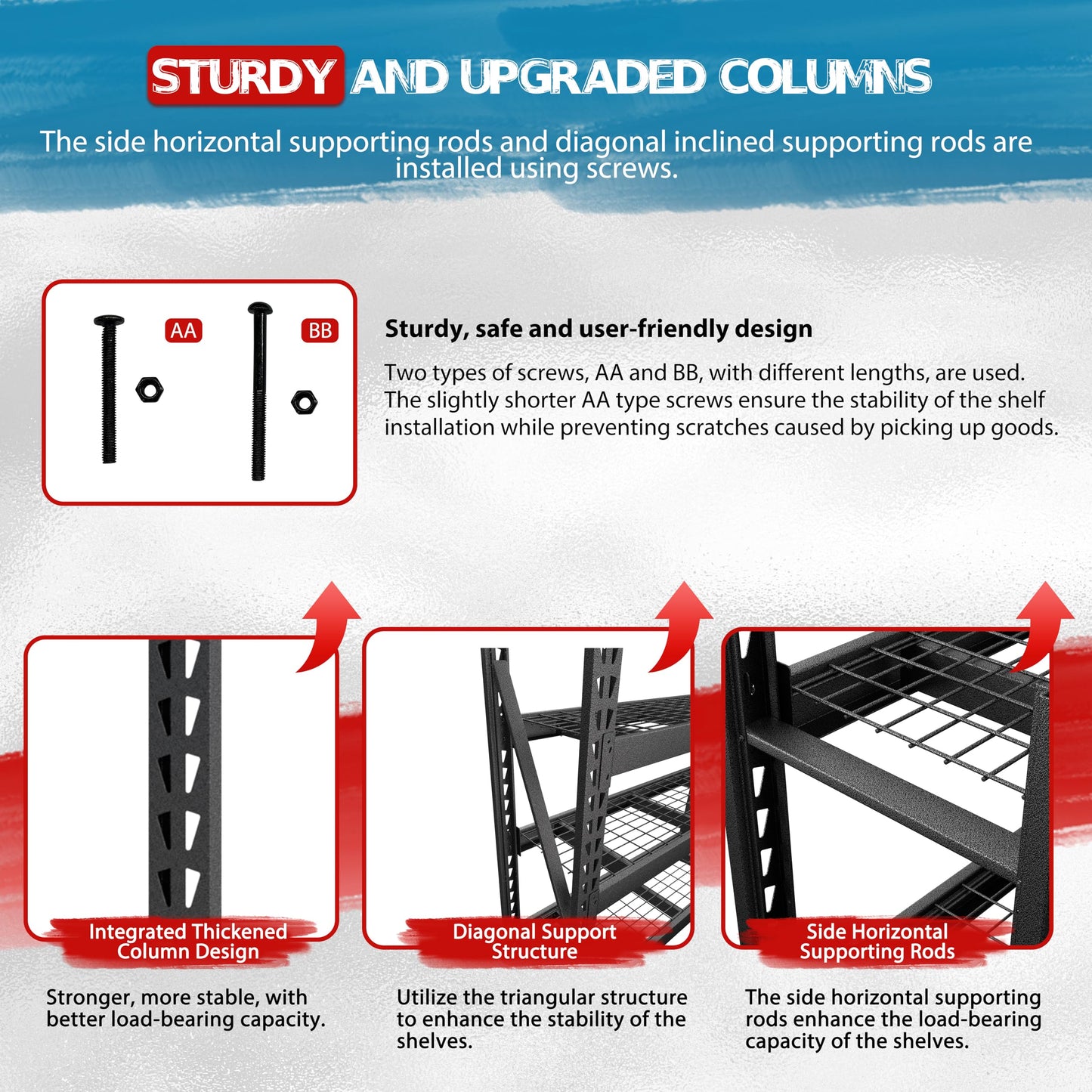 STURDY AND UPGRADED COLUMNS

The side horizontal supporting rods and diagonal inclined supporting rods are installed using screws.

AA

BB

Sturdy, safe and user-friendly design

Two types of screws, AA and BB, with different lengths, are used. The slightly shorter AA type screws ensure the stability of the shelf installation while preventing scratches caused by picking up goods.

Integrated Thickened Column Design

Stronger, more stable, with better load-bearing capacity.

Diagonal Support Structure

Utilize the triangular structure to enhance the stability of the shelves.

Side Horizontal Supporting Rods

The side horizontal supporting rods enhance the load-bearing capacity of the shelves.