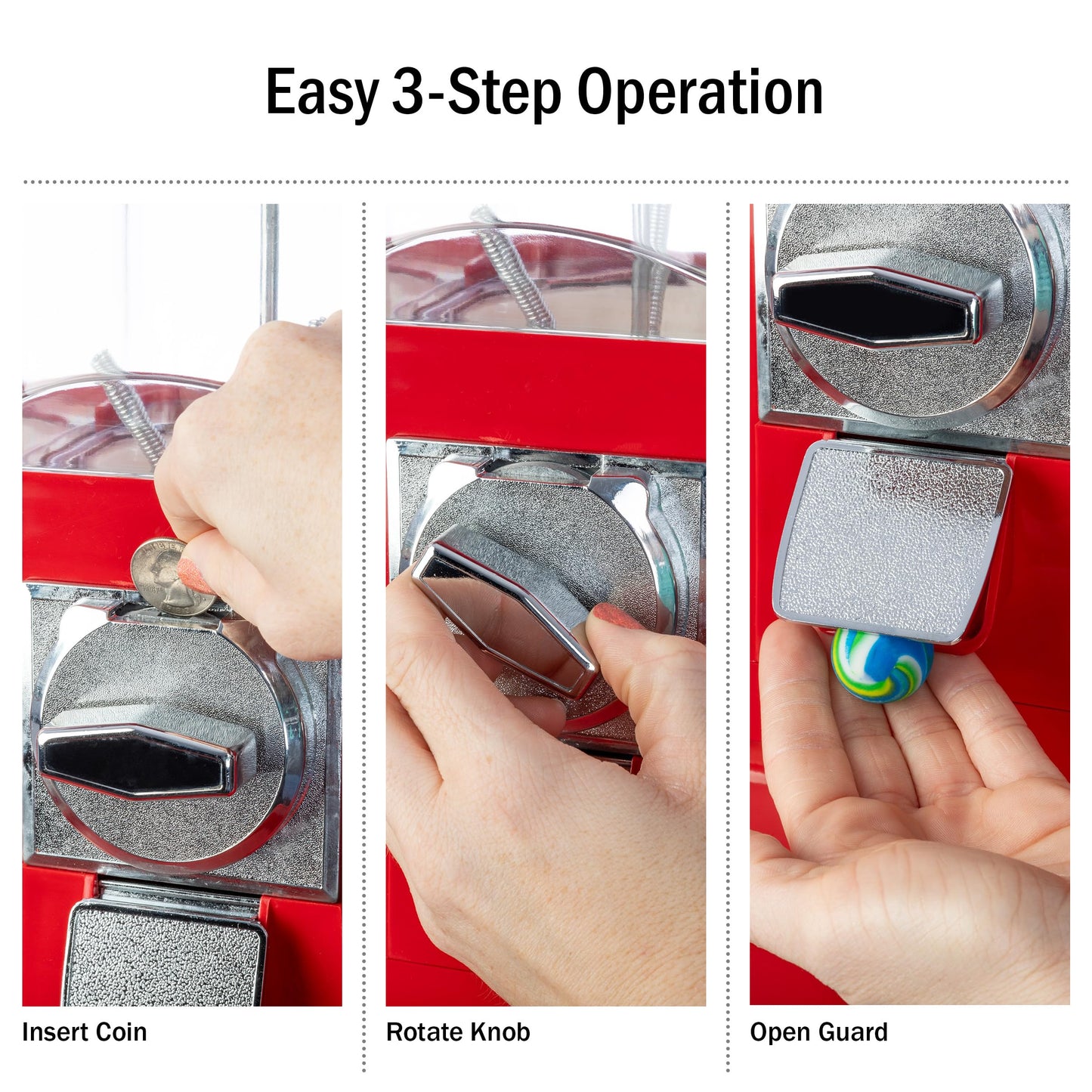 Easy 3-Step Operation

Insert Coin

Rotate Knob

Open Guard